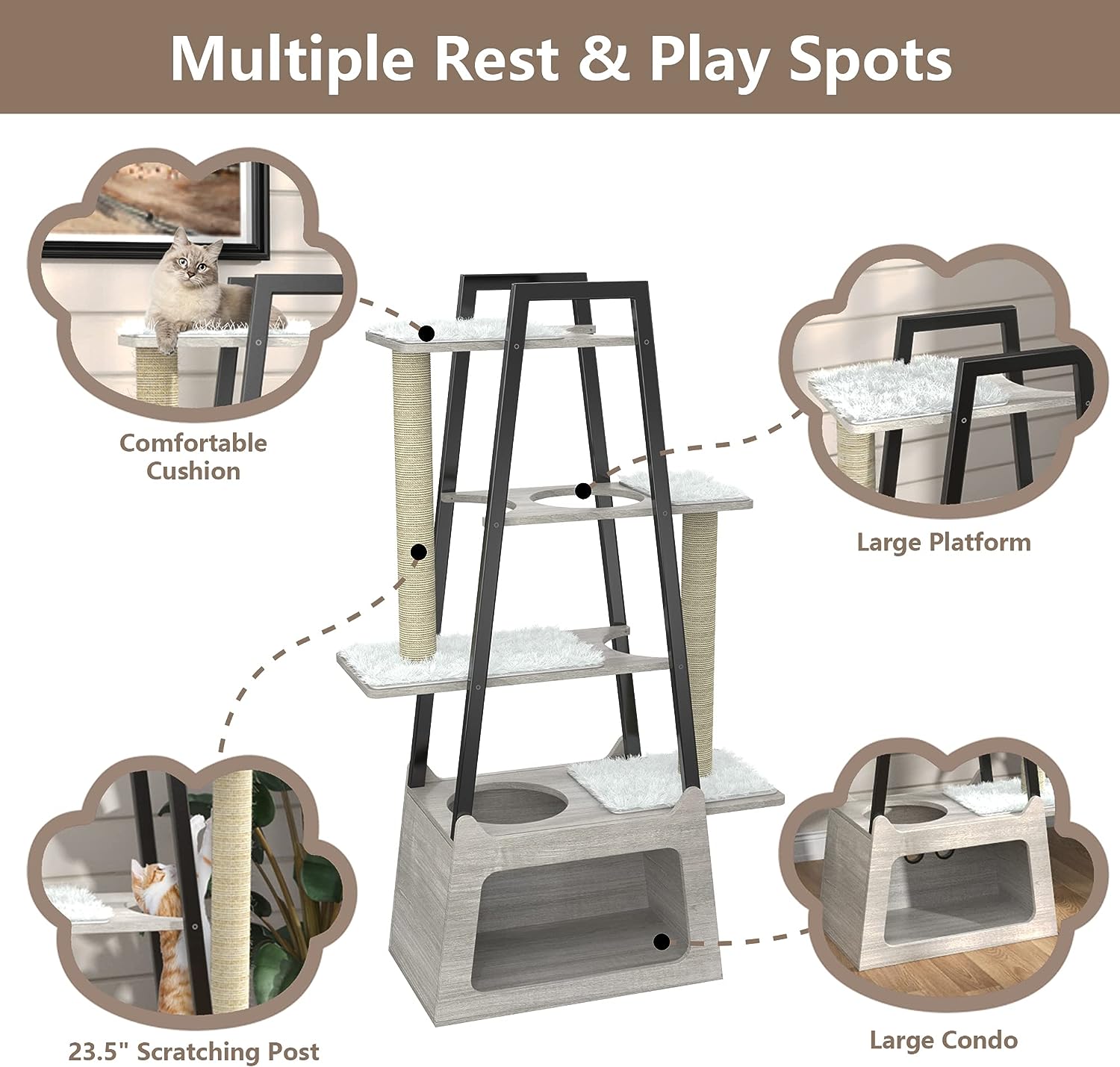 Multiple Rest & Play Spots

Comfortable Cushion

Large Platform

23.5" Scratching Post

Large Condo