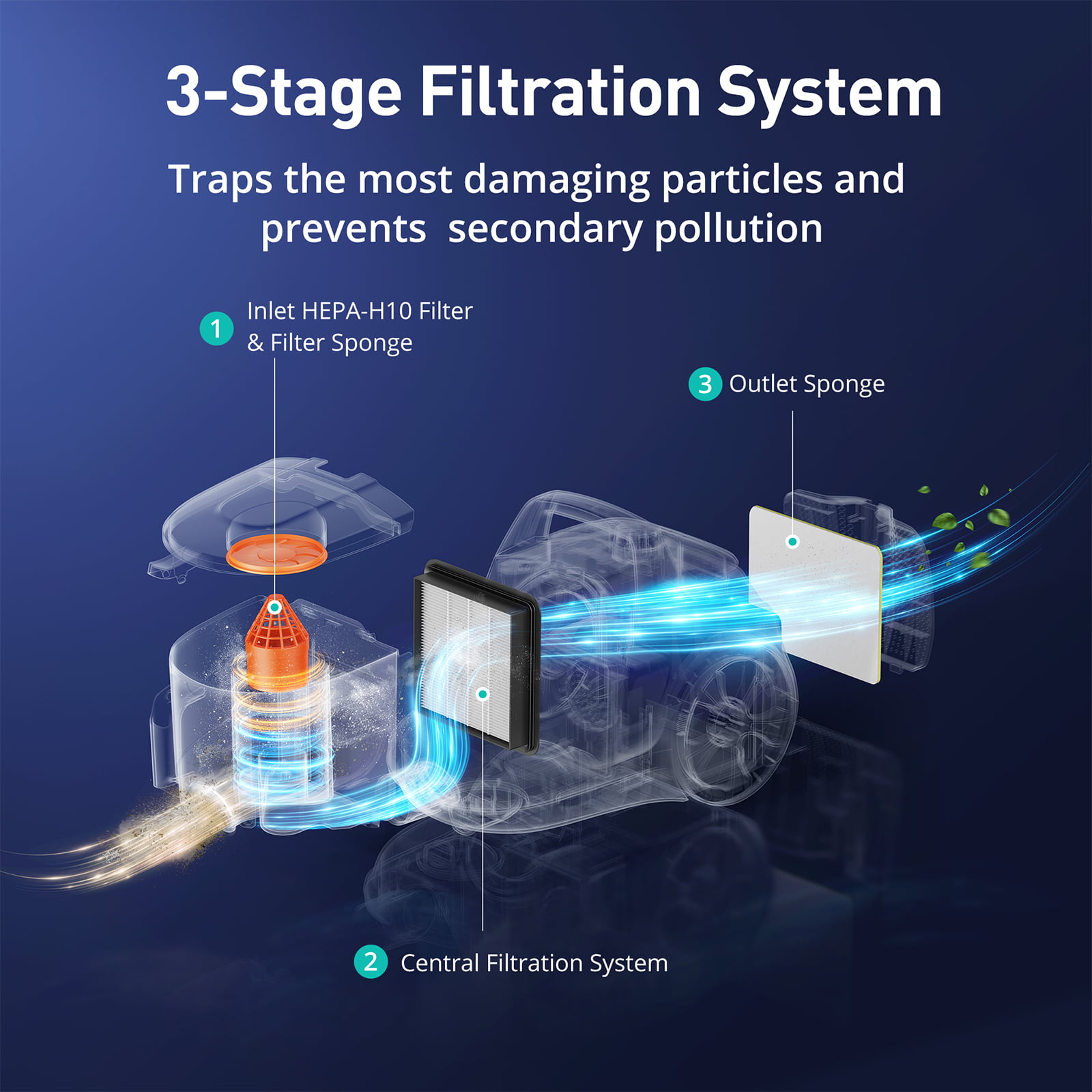 3-Stage Filtration System

Traps the most damaging particles and prevents  secondary pollution

1 Inlet HEPA-H10 Filter & Filter Sponge

3 Outlet Sponge

2 Central Filtration System