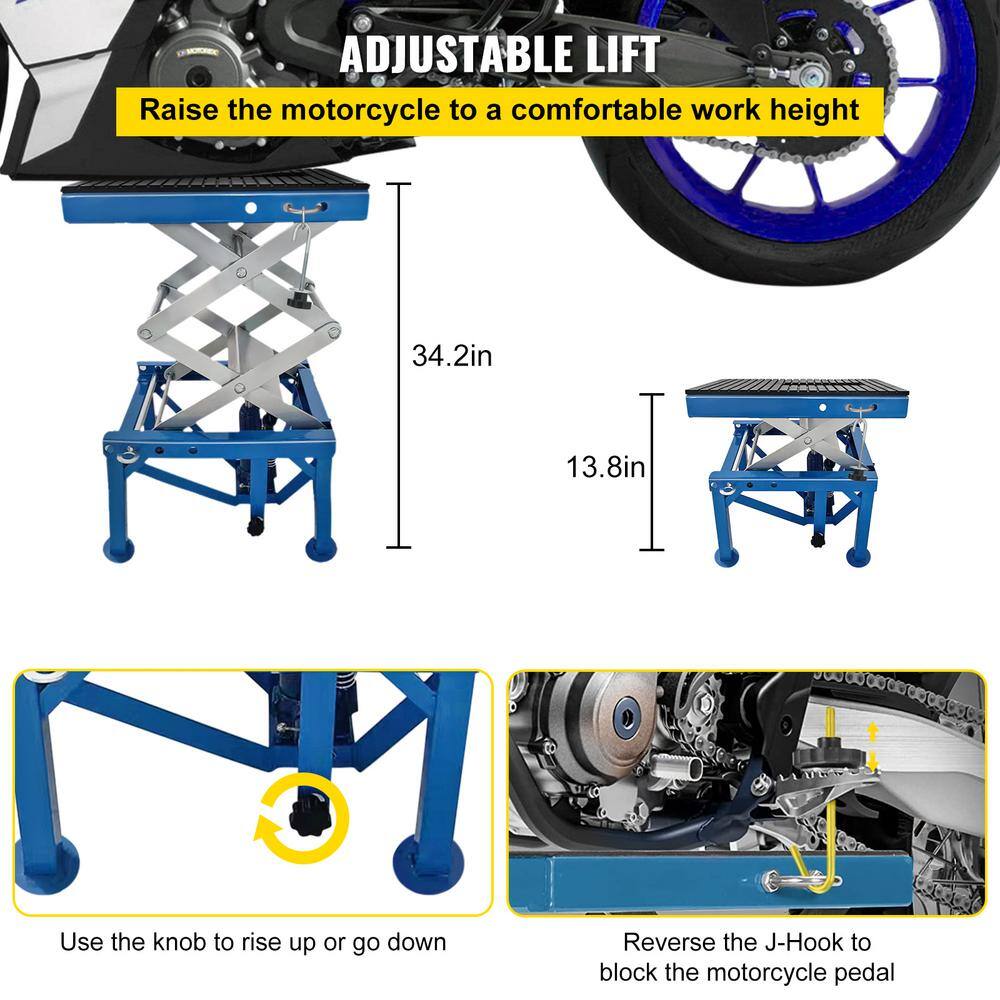 ADJUSTABLE LIFT

Raise the motorcycle to a comfortable work height

34.2in

13.8in

Use the knob to rise up or go down

Reverse the J-Hook to block the motorcycle pedal