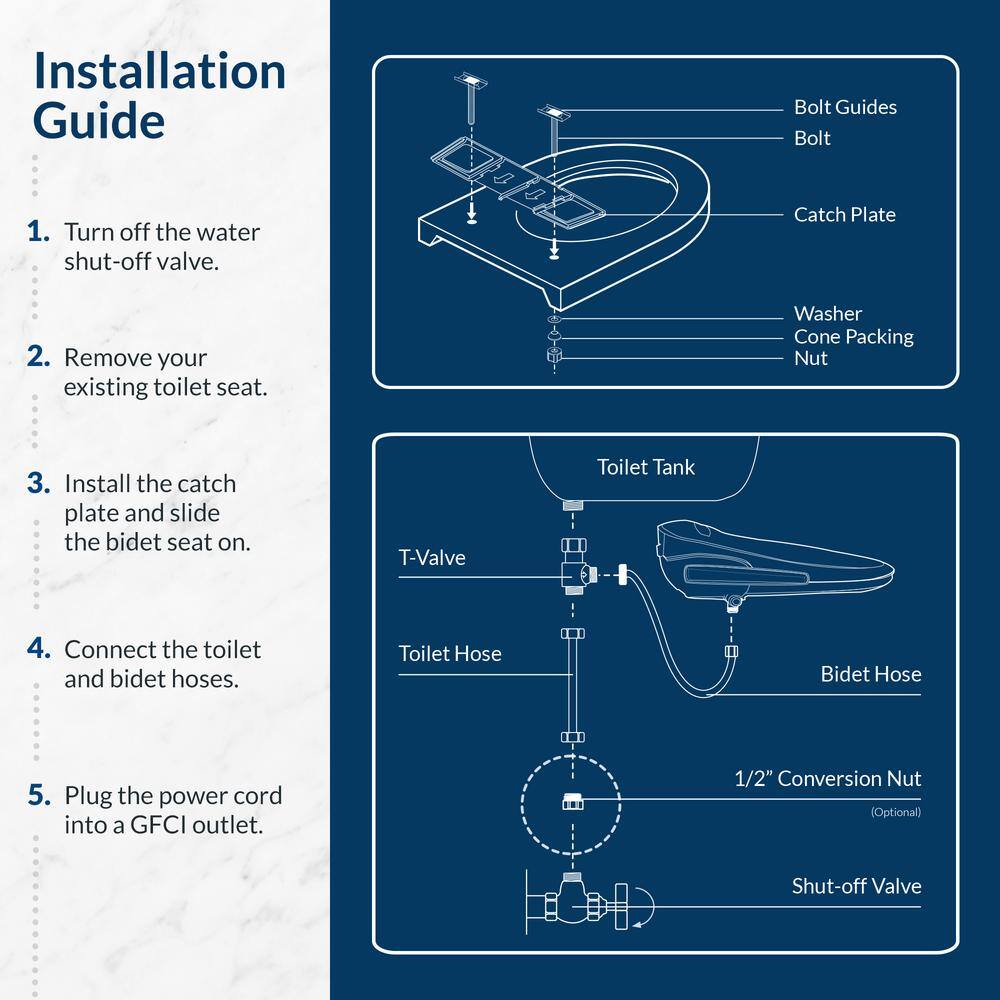 Installation Guide

1. Turn off the water shut-off valve.

2. Remove your existing toilet seat.

3. Install the catch plate and slide the bidet seat on.

4. Connect the toilet and bidet hoses.

5. Plug the power cord into a GFCI outlet.

Bolt Guides
Bolt
Catch Plate
Washer
Cone Packing
Nut

Toilet Tank
T-Valve
Toilet Hose
Bidet Hose
1/2" Conversion Nut
(Optional)
Shut-off Valve