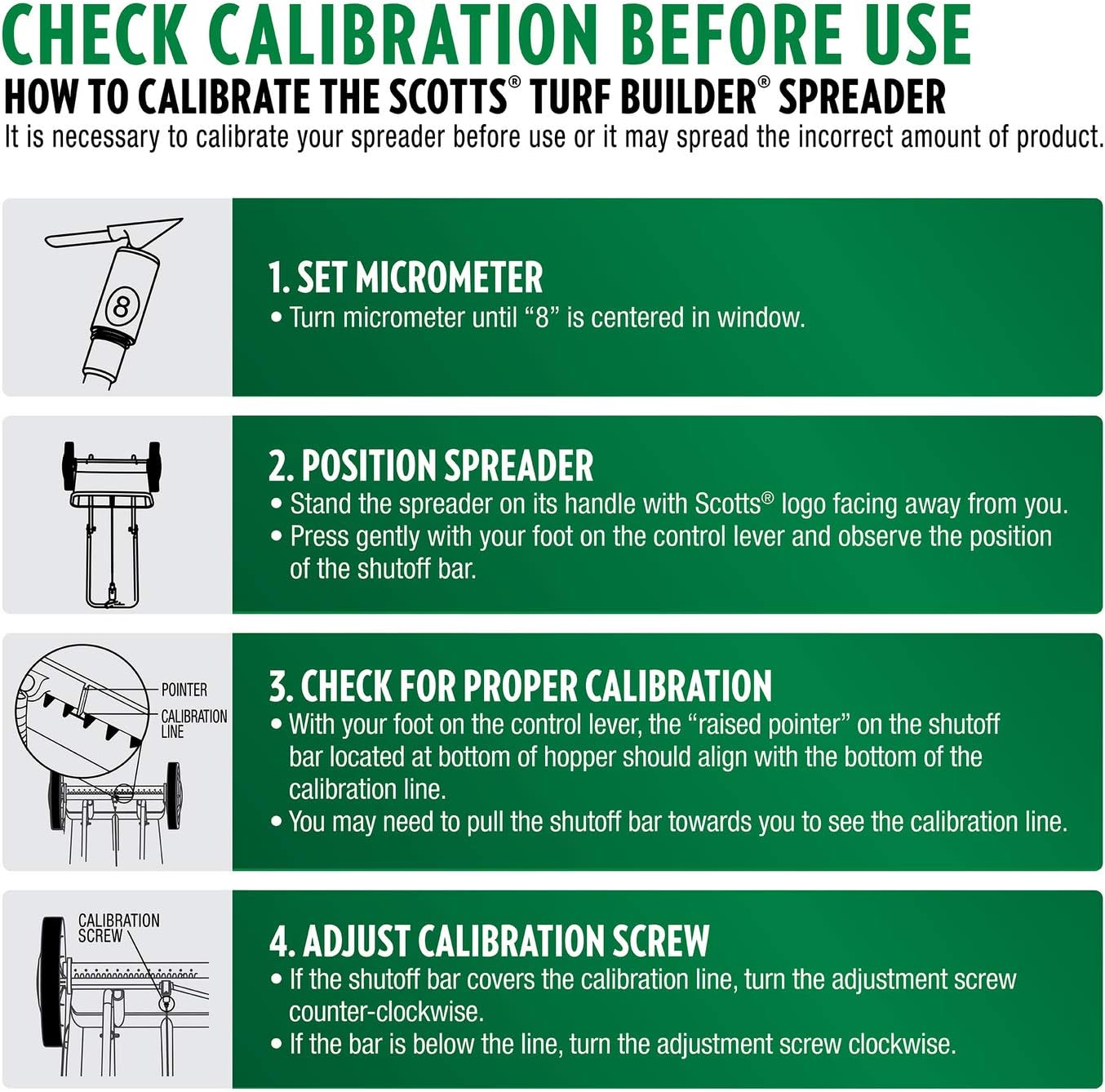 CHECK CALIBRATION BEFORE USE

HOW TO CALIBRATE THE SCOTTS® TURF BUILDER® SPREADER

It is necessary to calibrate your spreader before use or it may spread the incorrect amount of product.

8

1. SET MICROMETER

• Turn micrometer until "8" is centered in window.

2. POSITION SPREADER

• Stand the spreader on its handle with Scotts® logo facing away from you.
• Press gently with your foot on the control lever and observe the position of the shutoff bar.

POINTER

CALIBRATION LINE

3. CHECK FOR PROPER CALIBRATION

• With your foot on the control lever, the "raised pointer" on the shutoff bar located at bottom of hopper should align with the bottom of the calibration line.
• You may need to pull the shutoff bar towards you to see the calibration line.

CALIBRATION SCREW

4. ADJUST CALIBRATION SCREW

• If the shutoff bar covers the calibration line, turn the adjustment screw counter-clockwise.
• If the bar is below the line, turn the adjustment screw clockwise.