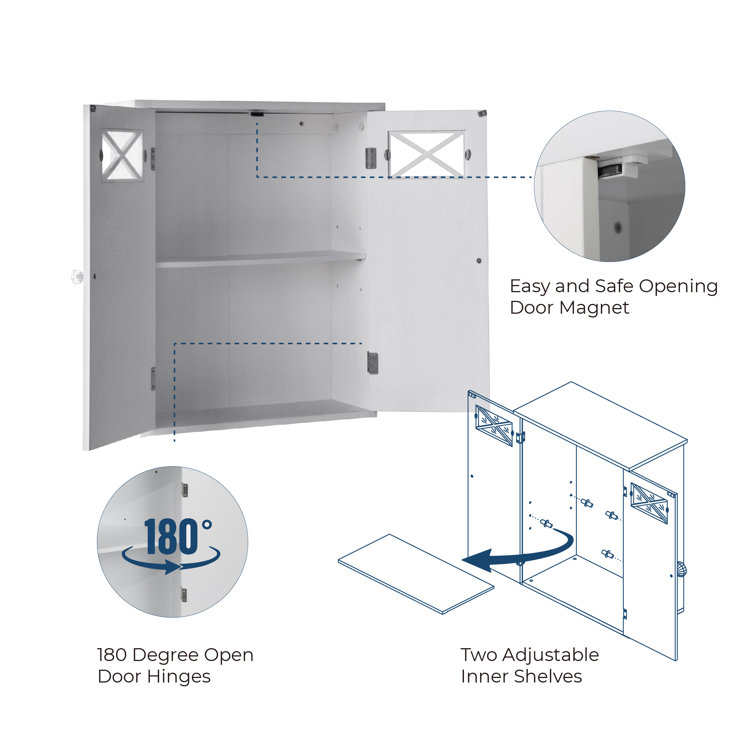 Easy and Safe Opening Door Magnet

180°

180 Degree Open Door Hinges

Two Adjustable Inner Shelves