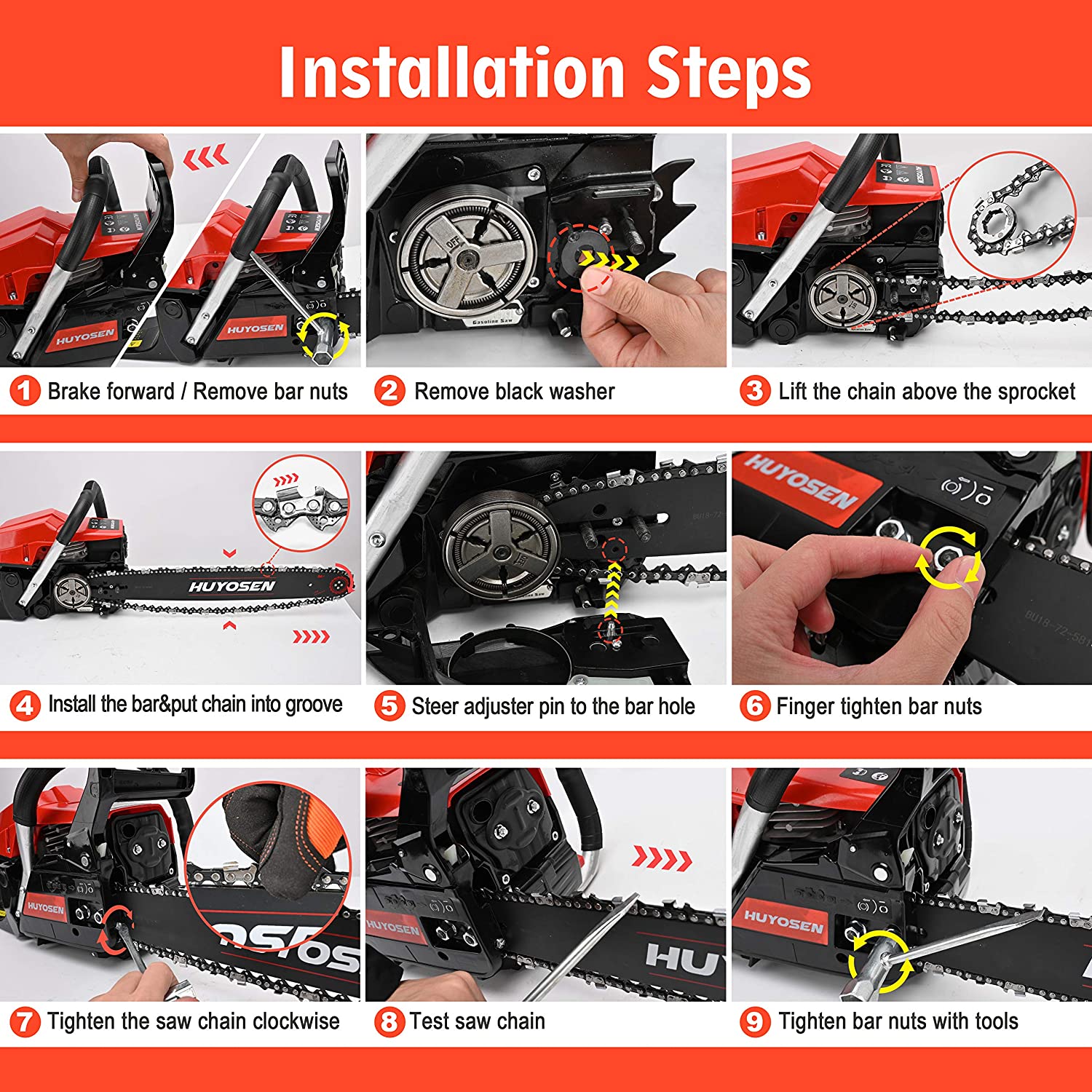 Installation Steps

HUYOSEN

HUYOSEN

1 Brake forward / Remove bar nuts

OFF

Gasoline Saw

2 Remove black washer

3 Lift the chain above the sprocket

HUYOSEN

4 Install the bar&put chain into groove

5 Steer adjuster pin to the bar hole

HUYOSEN

6 Finger tighten bar nuts

HUYOSEN

7 Tighten the saw chain clockwise

HUYOSEN

HU

8 Test saw chain

HUYOSEN

9 Tighten bar nuts with tools