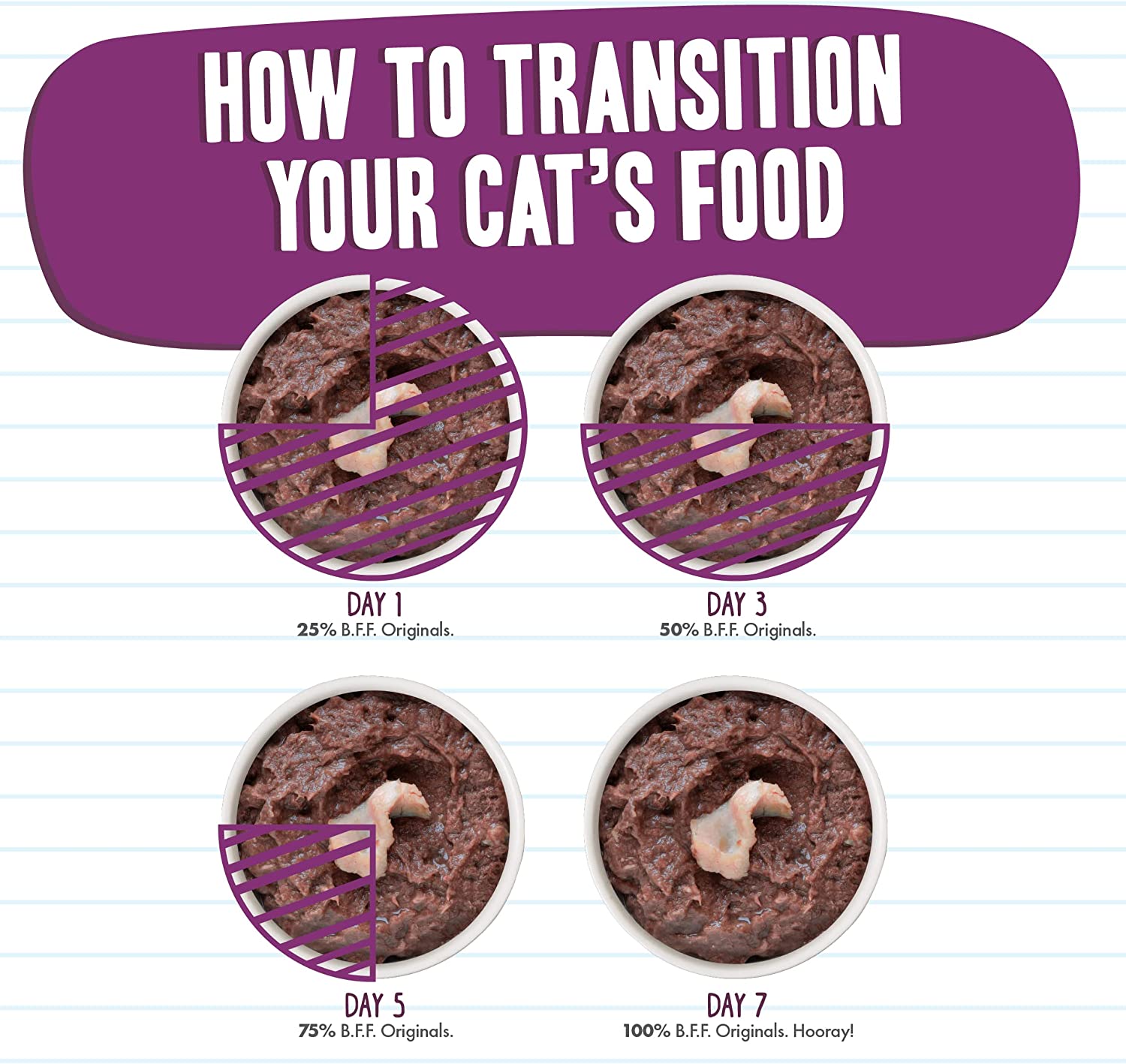 HOW TO TRANSITION YOUR CAT'S FOOD

DAY 1
25% B.F.F. Originals.

DAY 3
50% B.F.F. Originals.

DAY 5
75% B.F.F. Originals.

DAY 7
100% B.F.F. Originals. Hooray!