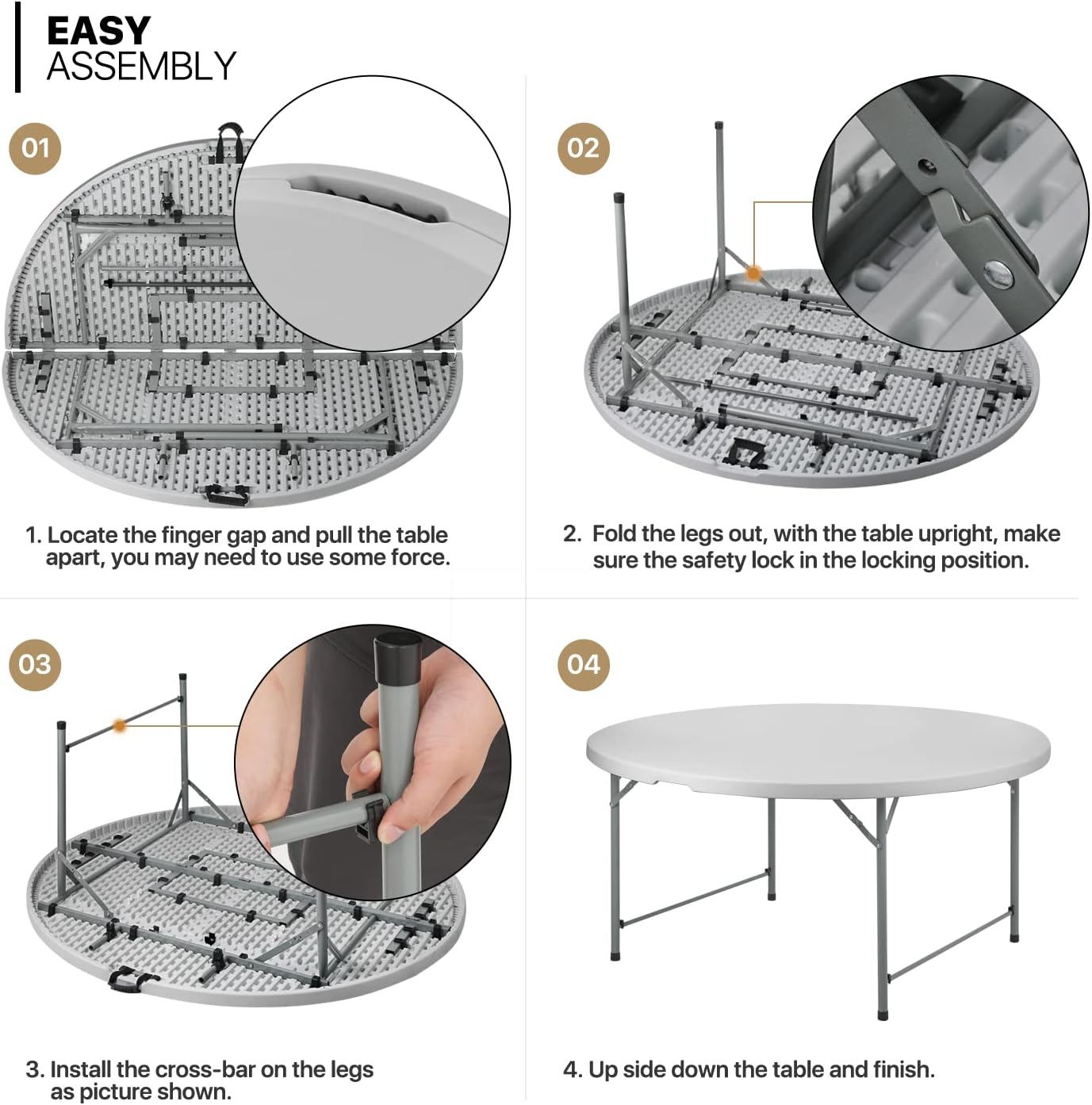 EASY
ASSEMBLY

01

1. Locate the finger gap and pull the table apart, you may need to use some force.

02

2. Fold the legs out, with the table upright, make sure the safety lock in the locking position.

03

3. Install the cross-bar on the legs as picture shown.

04

4. Up side down the table and finish.