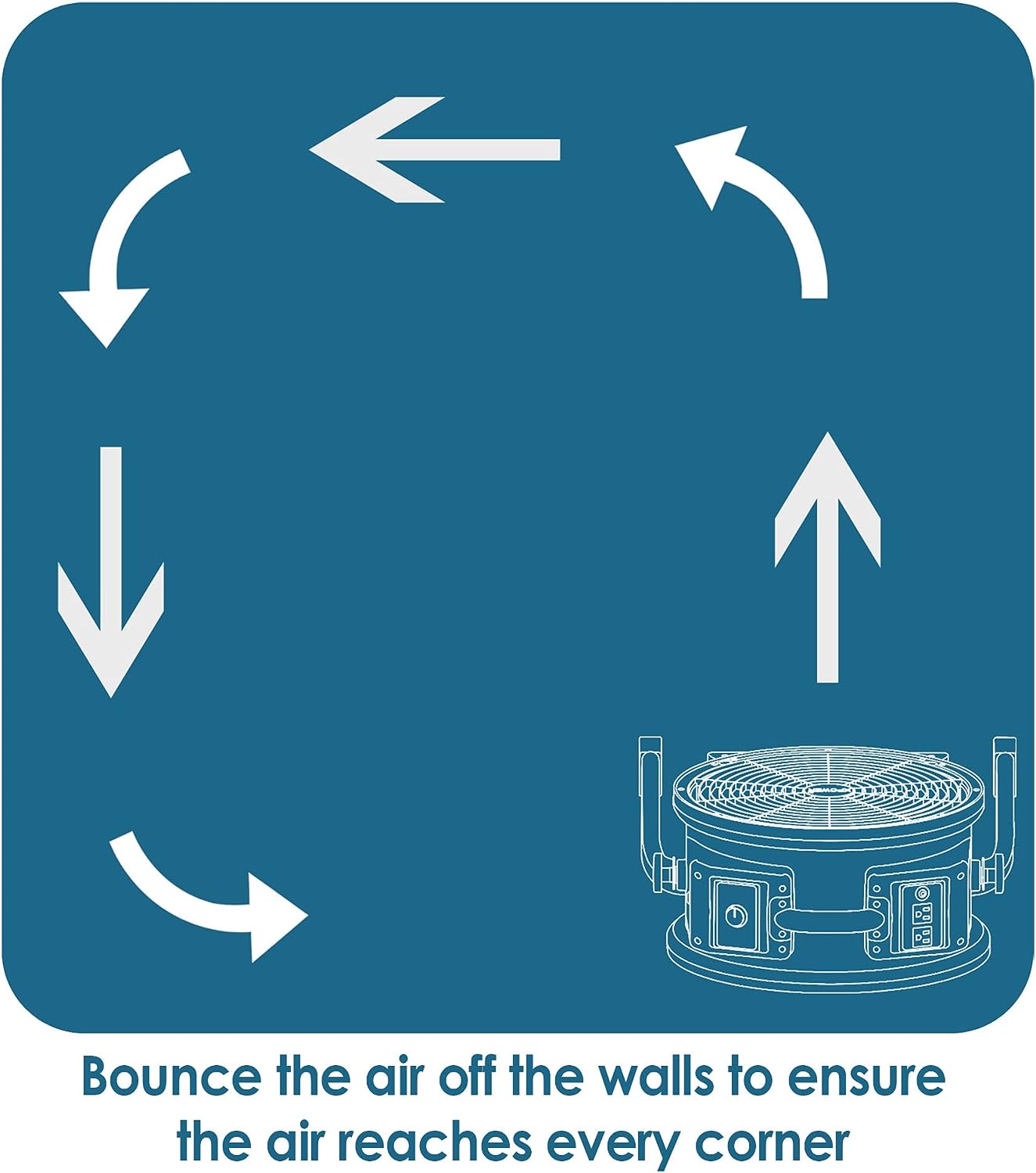 Bounce the air off the walls to ensure the air reaches every corner