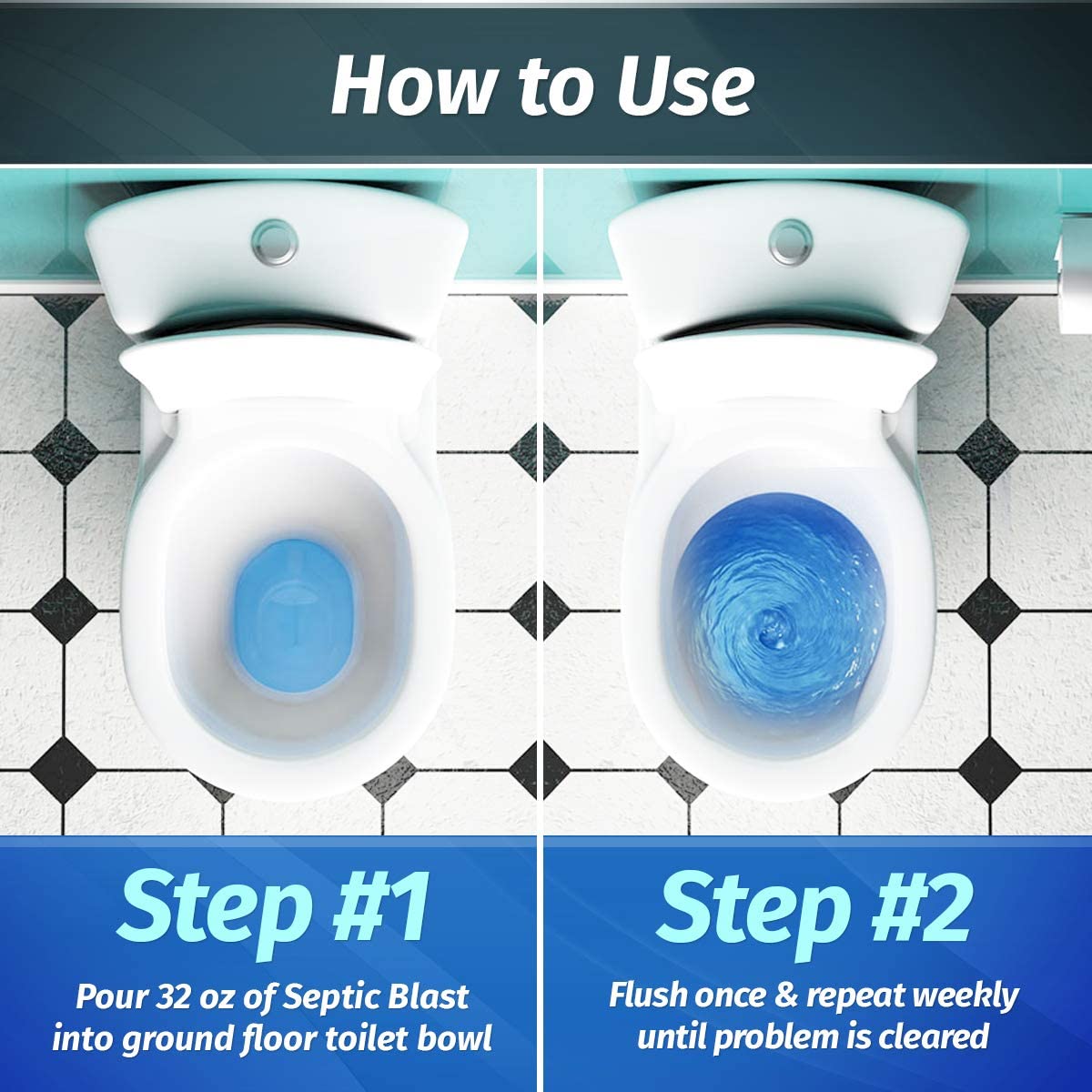 How to Use

Step #1

Pour 32 oz of Septic Blast into ground floor toilet bowl

Step #2

Flush once & repeat weekly until problem is cleared