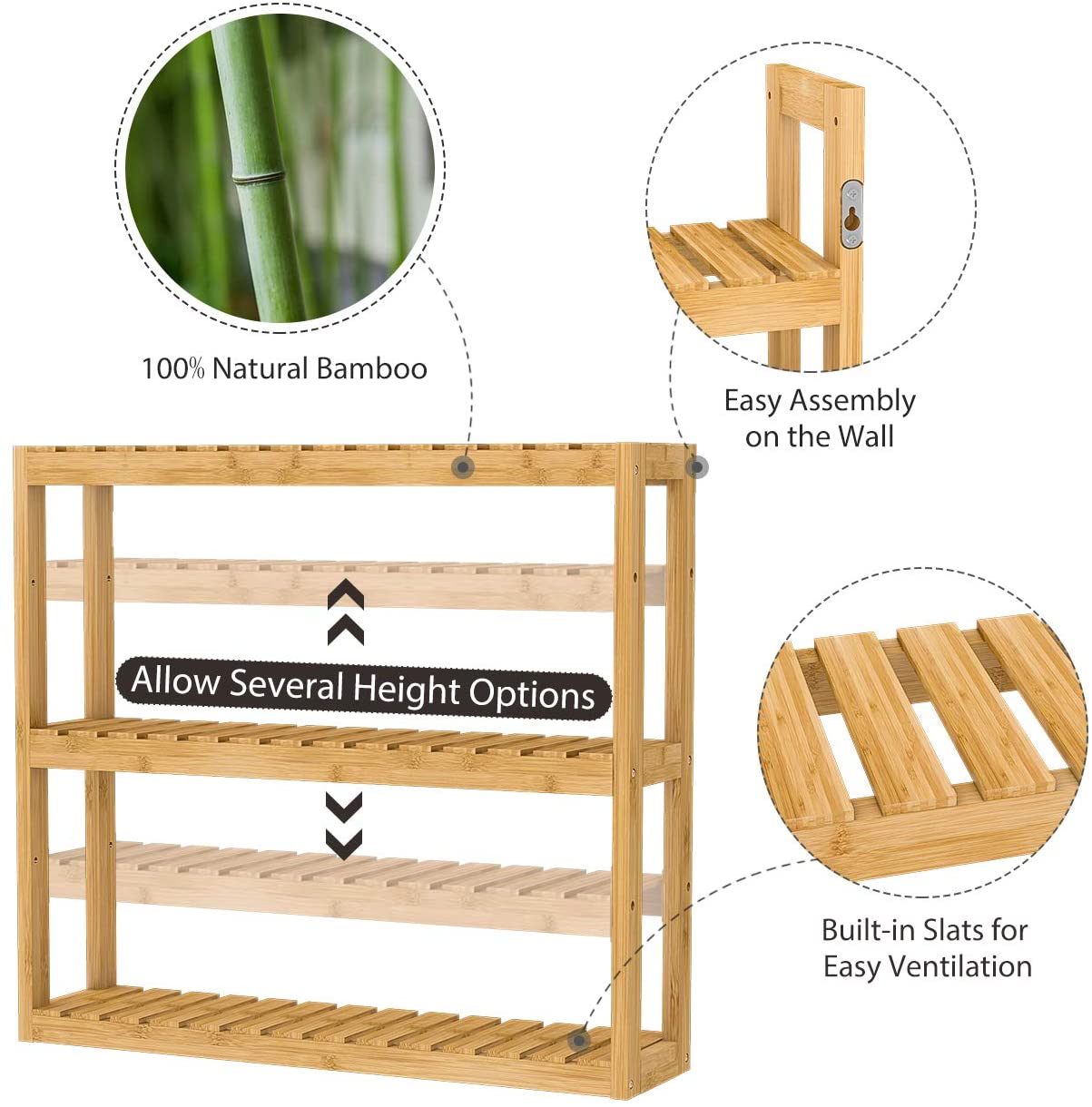 100% Natural Bamboo

Easy Assembly on the Wall

Allow Several Height Options

Built-in Slats for Easy Ventilation