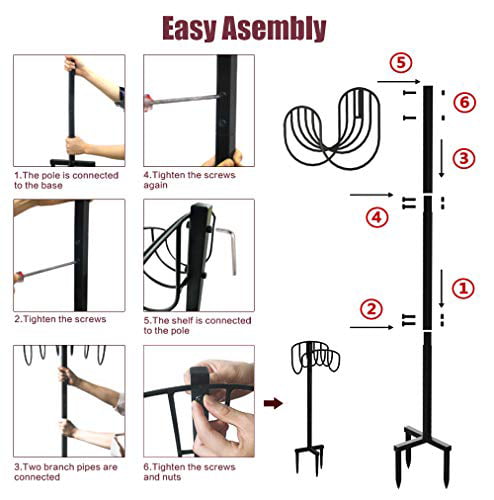 Easy Asembly

1.The pole is connected to the base

4.Tighten the screws again

2.Tighten the screws

5.The shelf is connected to the pole

3.Two branch pipes are connected

6.Tighten the screws and nuts

5
6
3
4
1
2