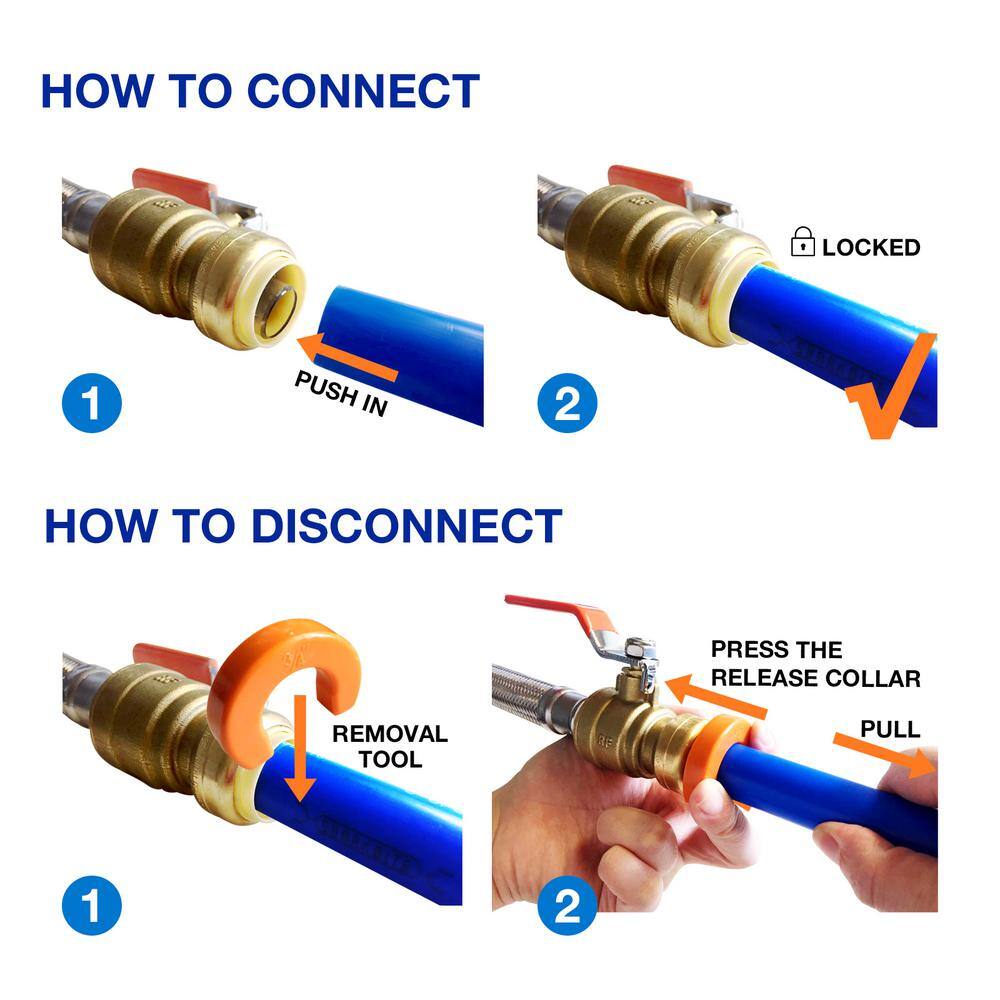 HOW TO CONNECT

PUSH IN

1

LOCKED

2

HOW TO DISCONNECT

REMOVAL TOOL

1

PRESS THE RELEASE COLLAR

PULL

2