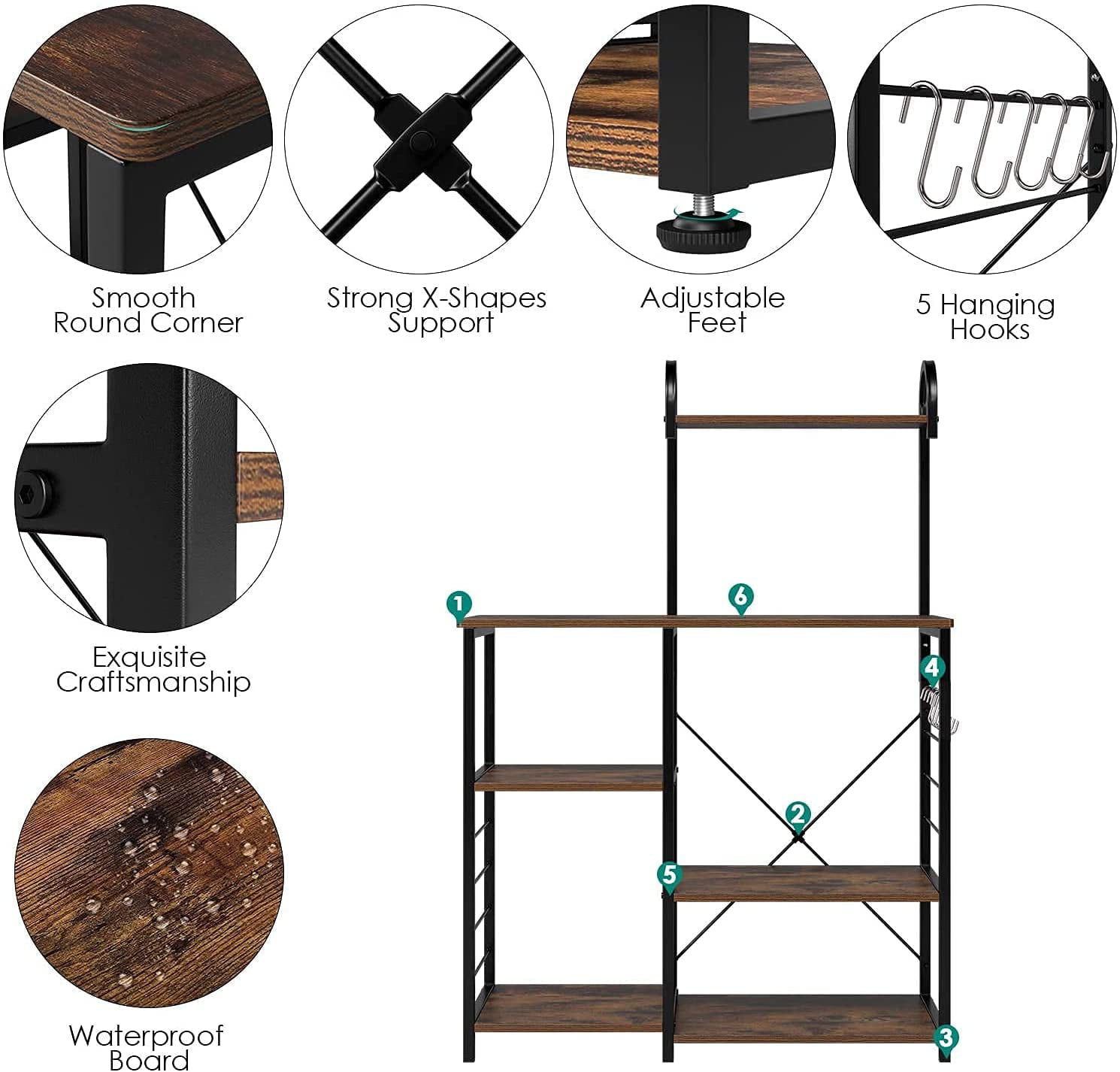 Smooth Round Corner

Strong X-Shapes Support

Adjustable Feet

5 Hanging Hooks

Exquisite Craftsmanship

Waterproof Board

1

6

4

2

5

3