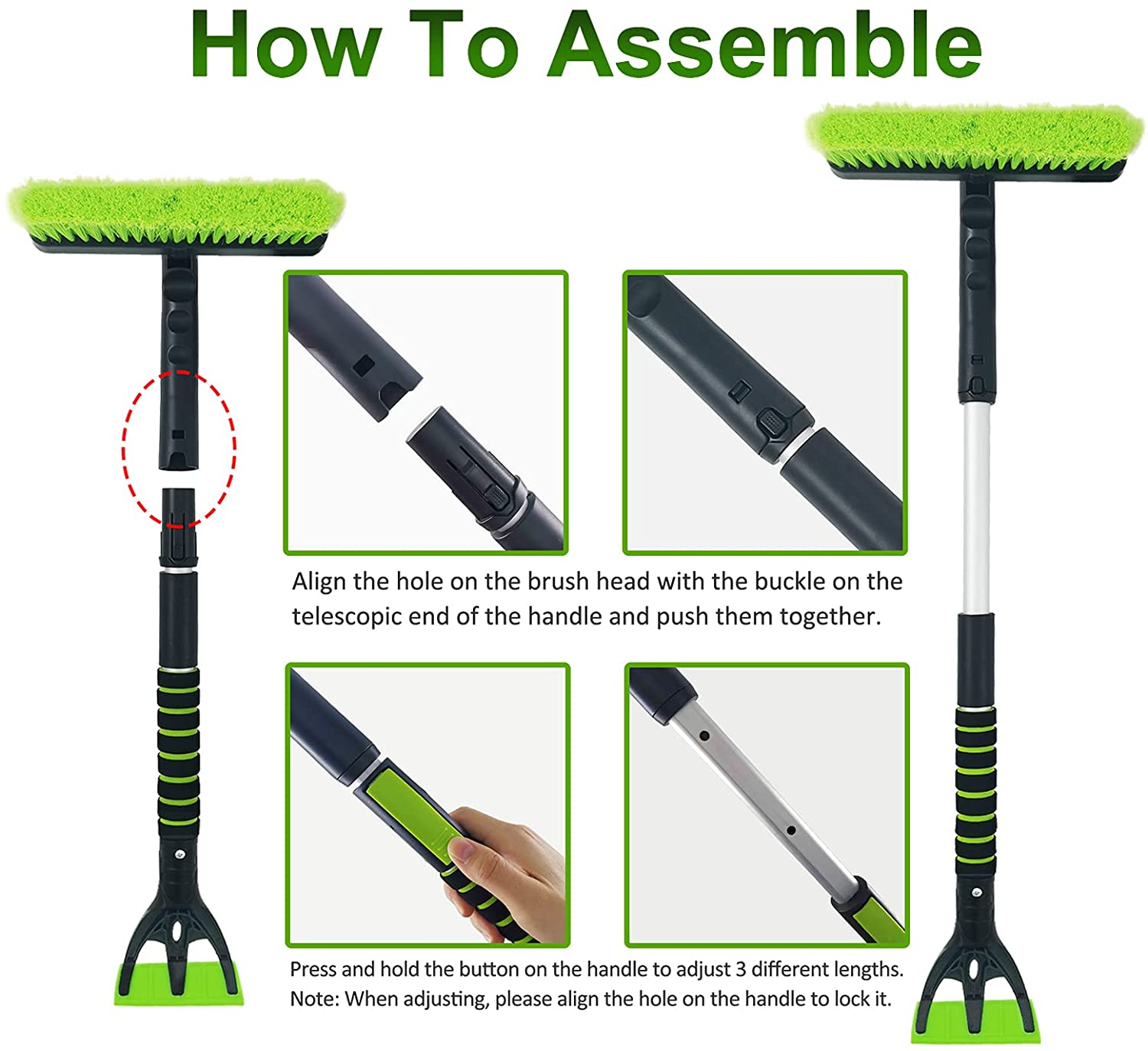 How To Assemble

Align the hole on the brush head with the buckle on the telescopic end of the handle and push them together.

Press and hold the button on the handle to adjust 3 different lengths.
Note: When adjusting, please align the hole on the handle to lock it.