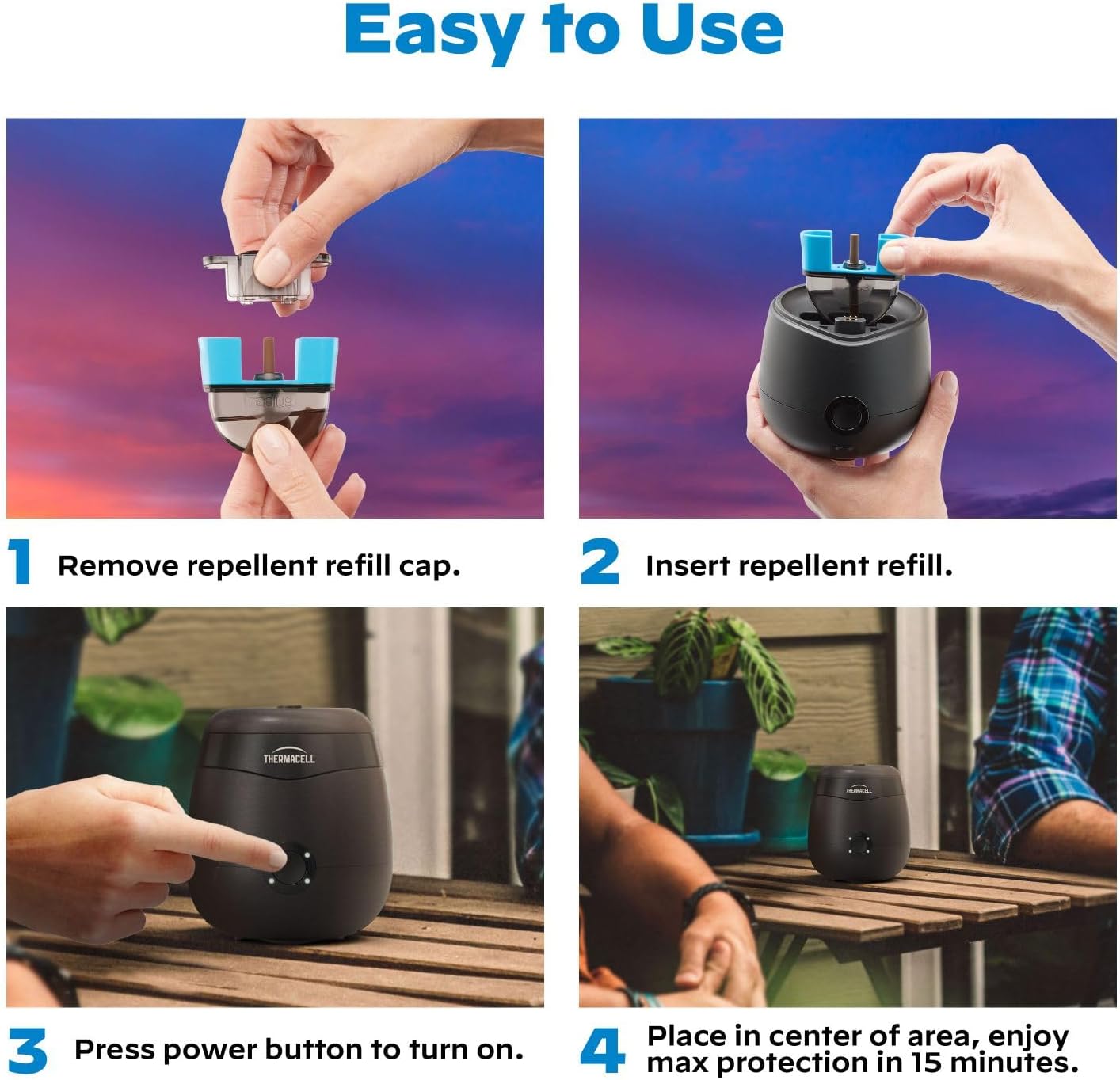 Easy to Use

radius

1 Remove repellent refill cap.

2 Insert repellent refill.

THERMACELL

3 Press power button to turn on.

THERMACELL

4 Place in center of area, enjoy max protection in 15 minutes.