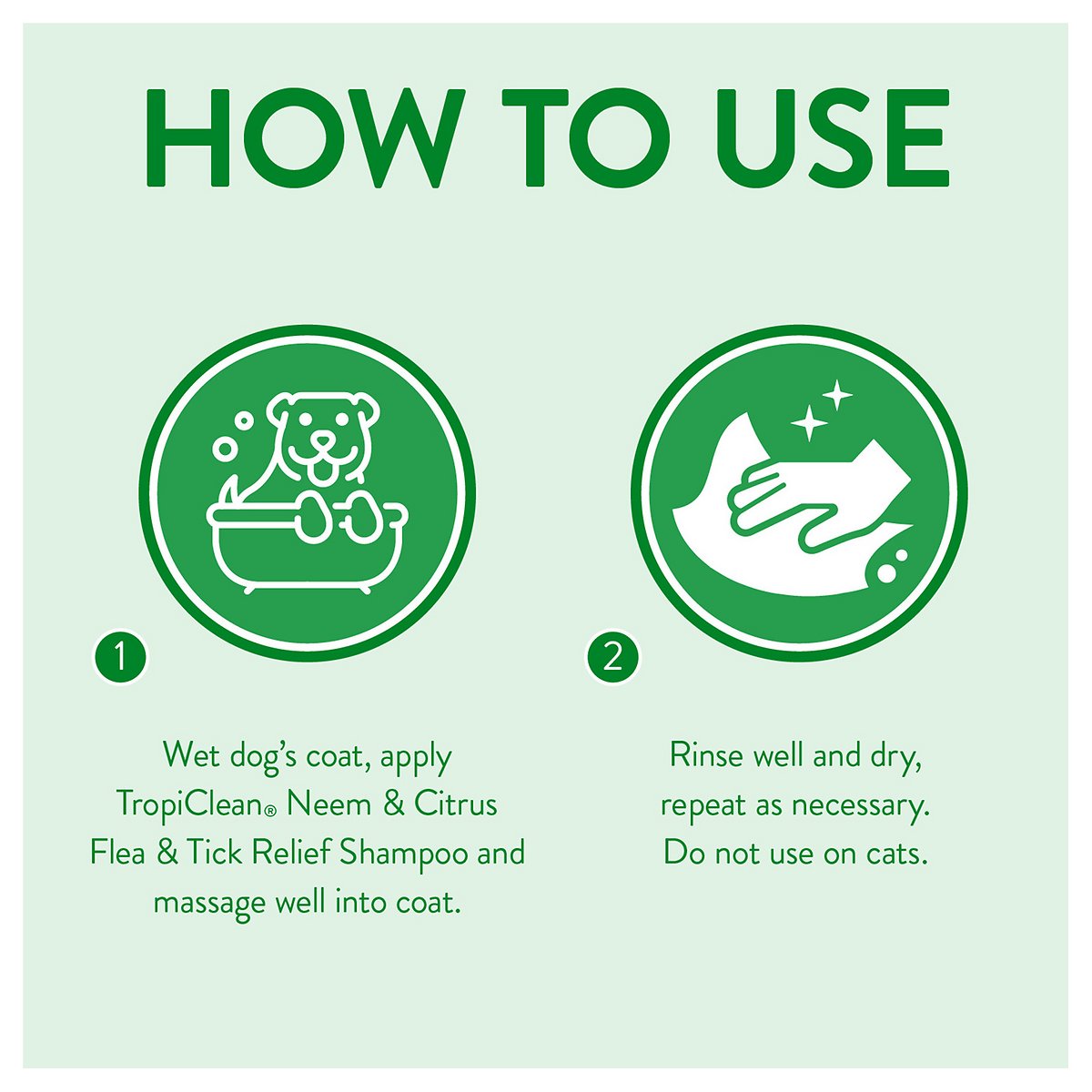 HOW TO USE

1

Wet dog's coat, apply TropiClean® Neem & Citrus Flea & Tick Relief Shampoo and massage well into coat.

2

Rinse well and dry, repeat as necessary. Do not use on cats.