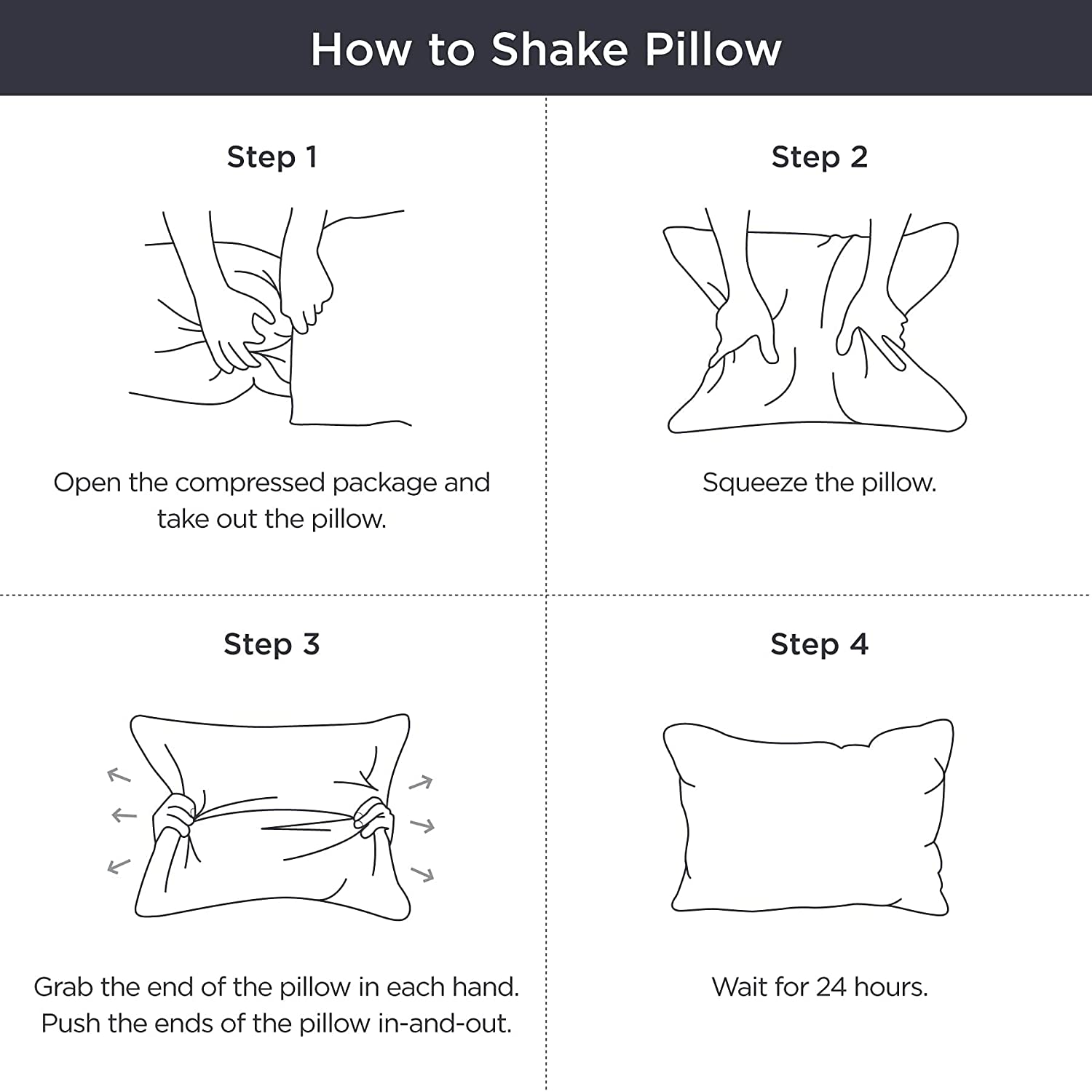 How to Shake Pillow

Step 1

Open the compressed package and take out the pillow.

Step 2

Squeeze the pillow.

Step 3

Grab the end of the pillow in each hand. Push the ends of the pillow in-and-out.

Step 4

Wait for 24 hours.