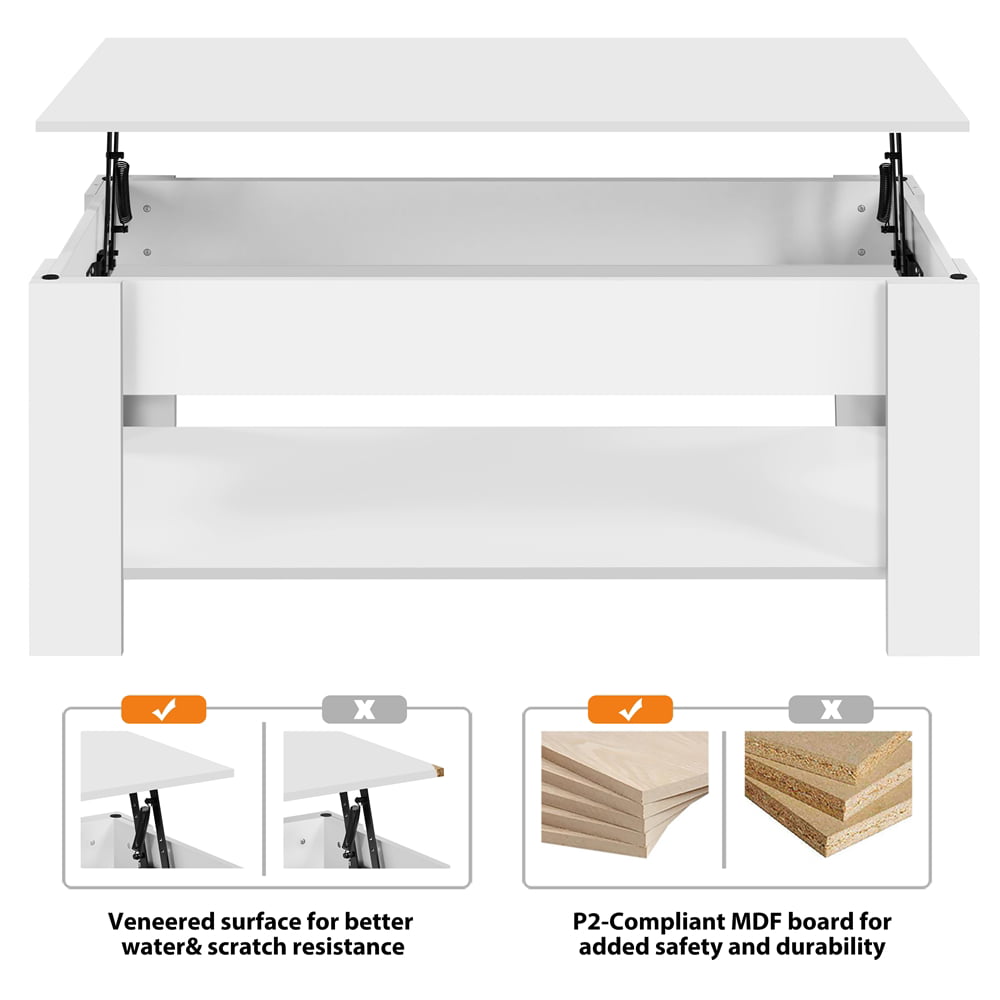 ✓

X

Veneered surface for better water& scratch resistance

✓

X

P2-Compliant MDF board for added safety and durability