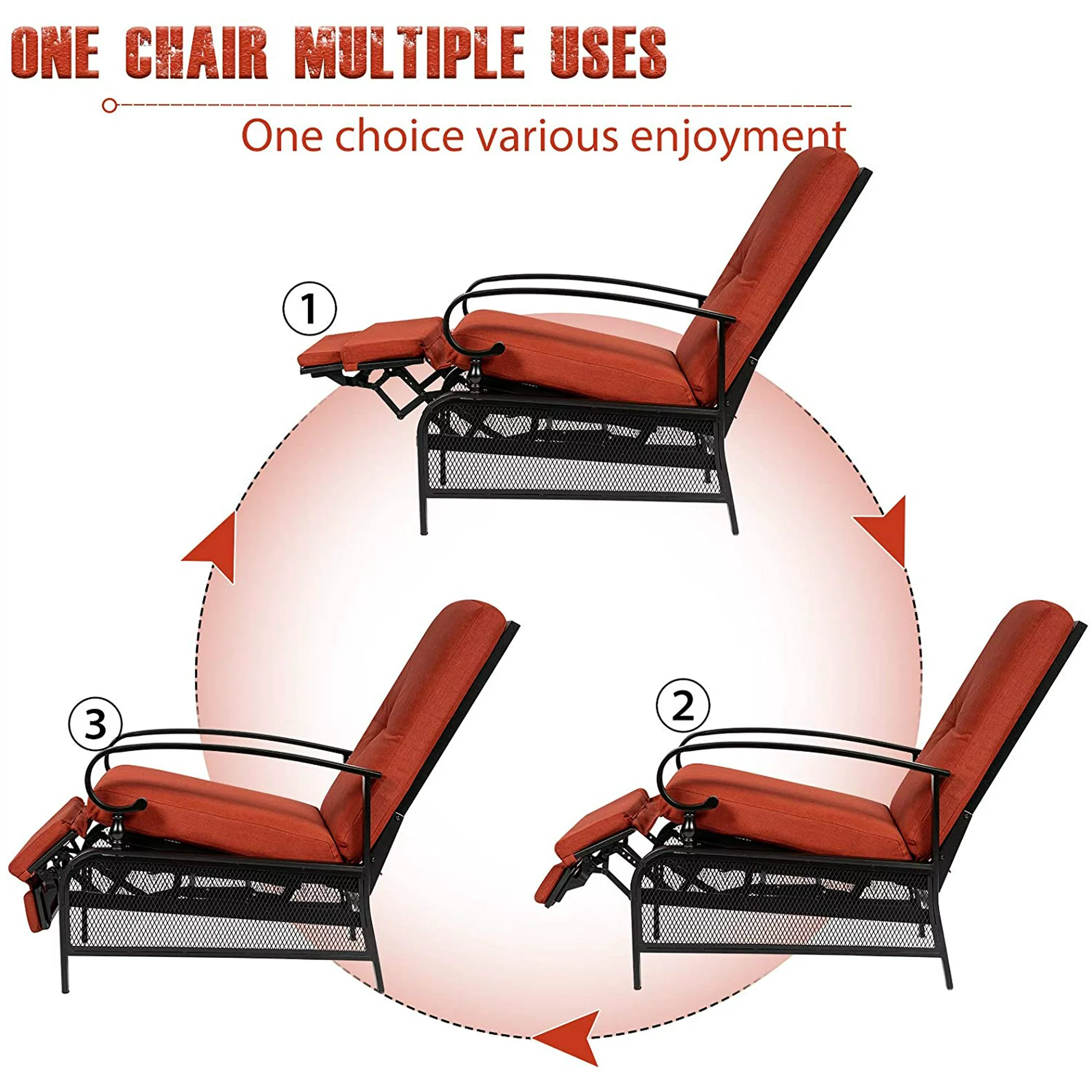 ONE CHAIR MULTIPLE USES

One choice various enjoyment

①

③

②