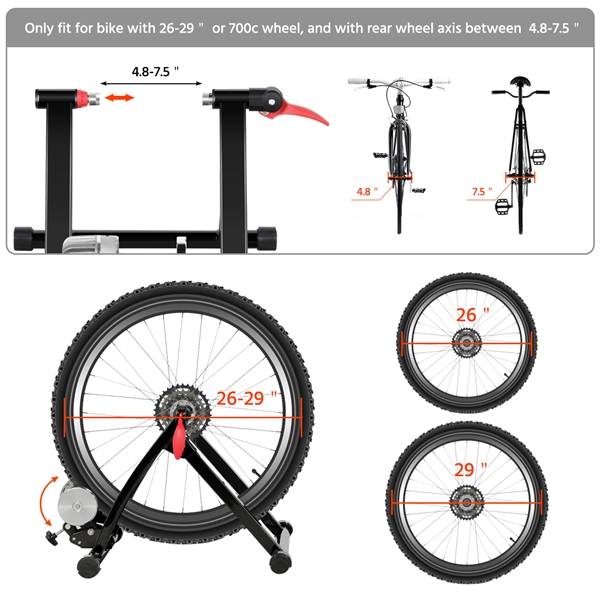 Only fit for bike with 26-29 " or 700c wheel, and with rear wheel axis between 4.8-7.5 "

4.8-7.5 "

4.8 "

7.5 "

26-29 "

26 "

29 "