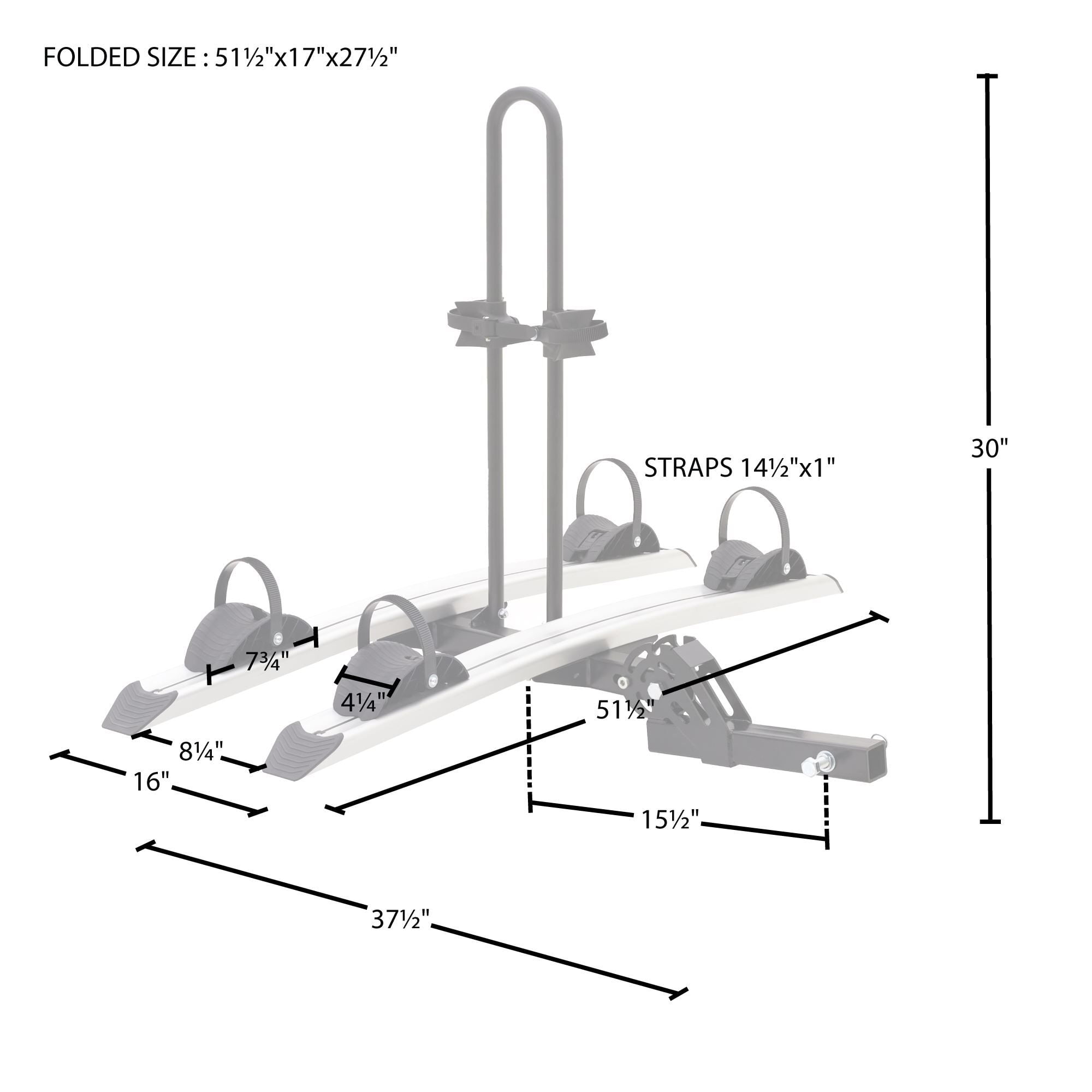 FOLDED SIZE : 51½"x17"x27½"

30"

STRAPS 14½"x1"

7¾"

4¼"

51½"

8¼"

16"

15½"

37½"