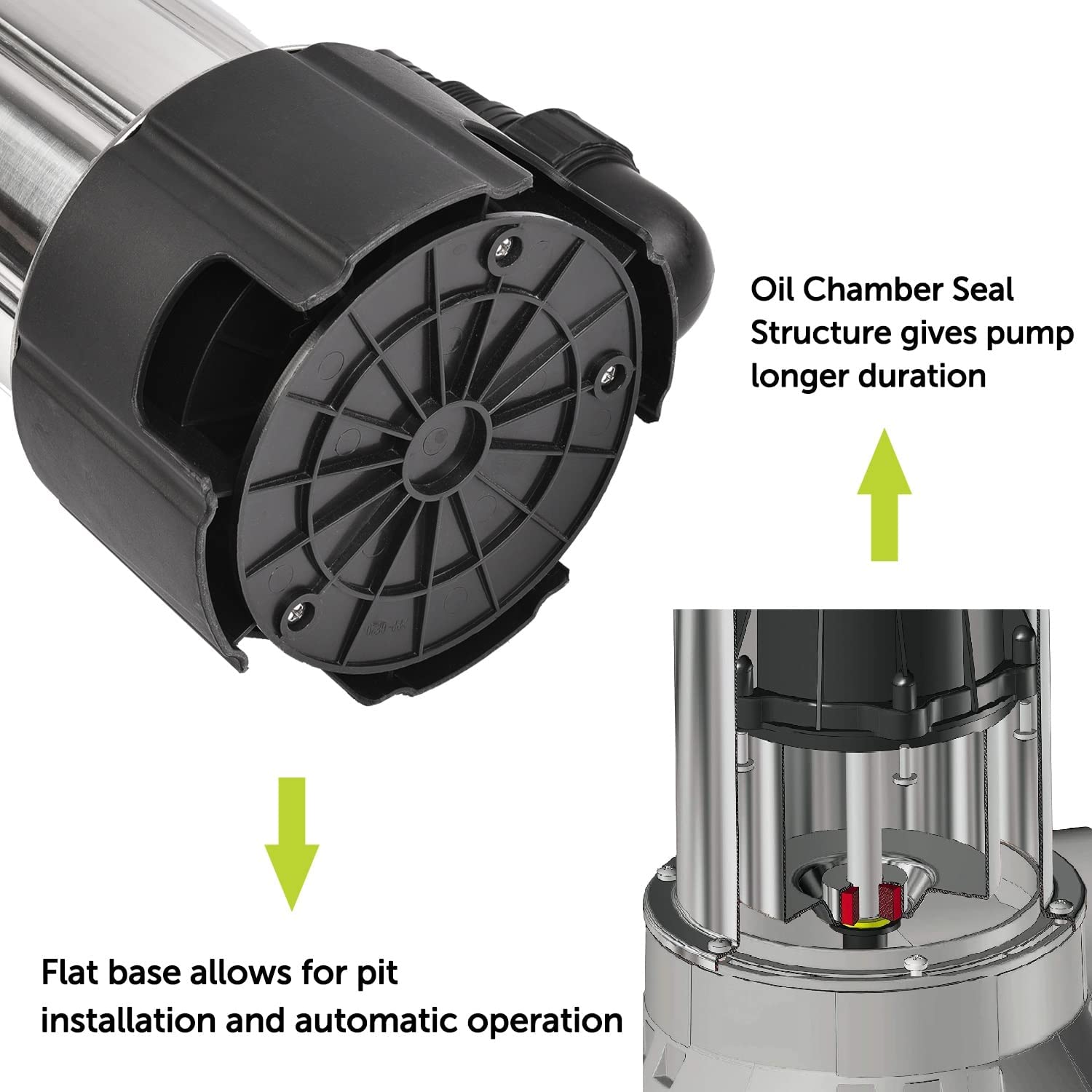 Oil Chamber Seal Structure gives pump longer duration

Flat base allows for pit installation and automatic operation