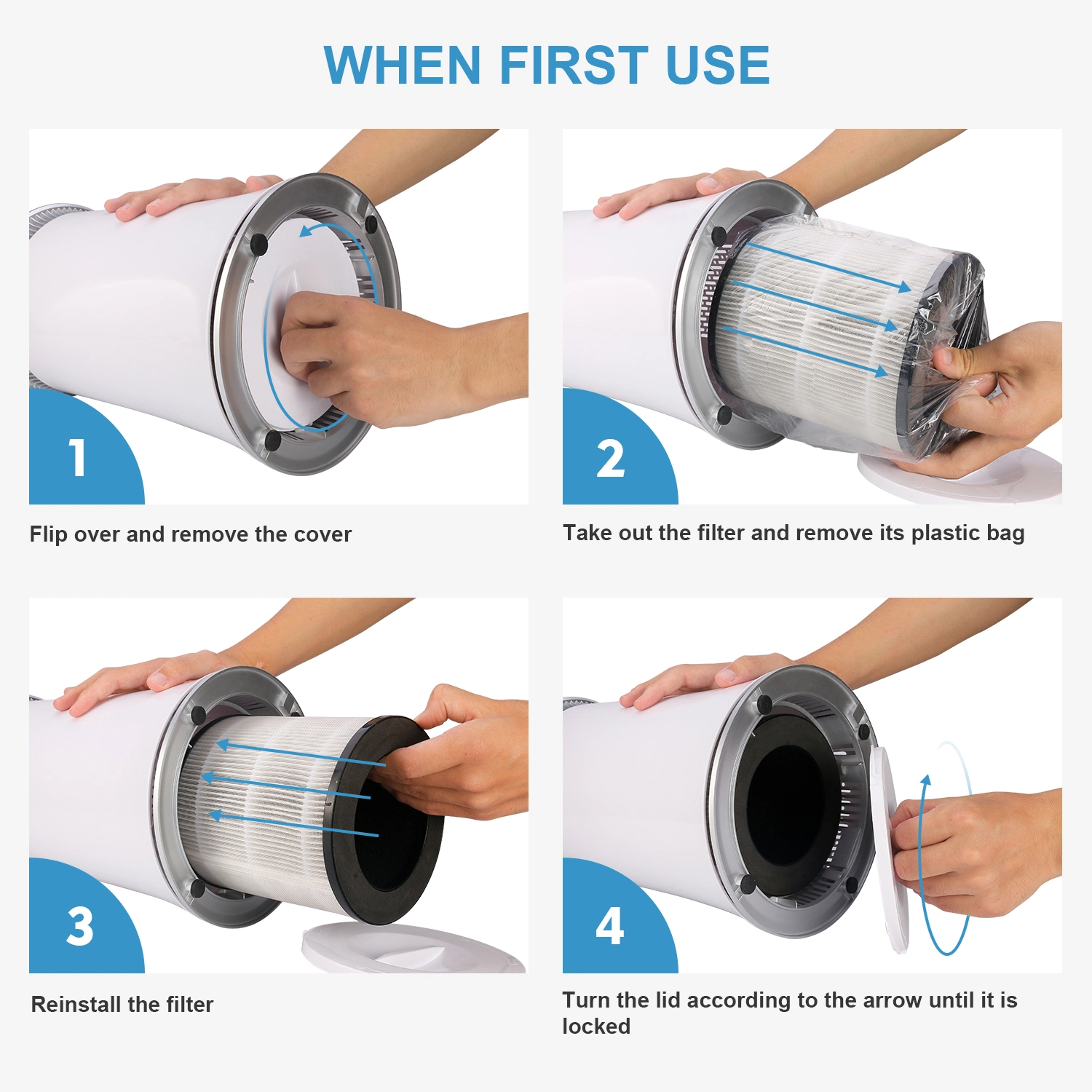 WHEN FIRST USE

1

Flip over and remove the cover

2

Take out the filter and remove its plastic bag

3

Reinstall the filter

4

Turn the lid according to the arrow until it is locked