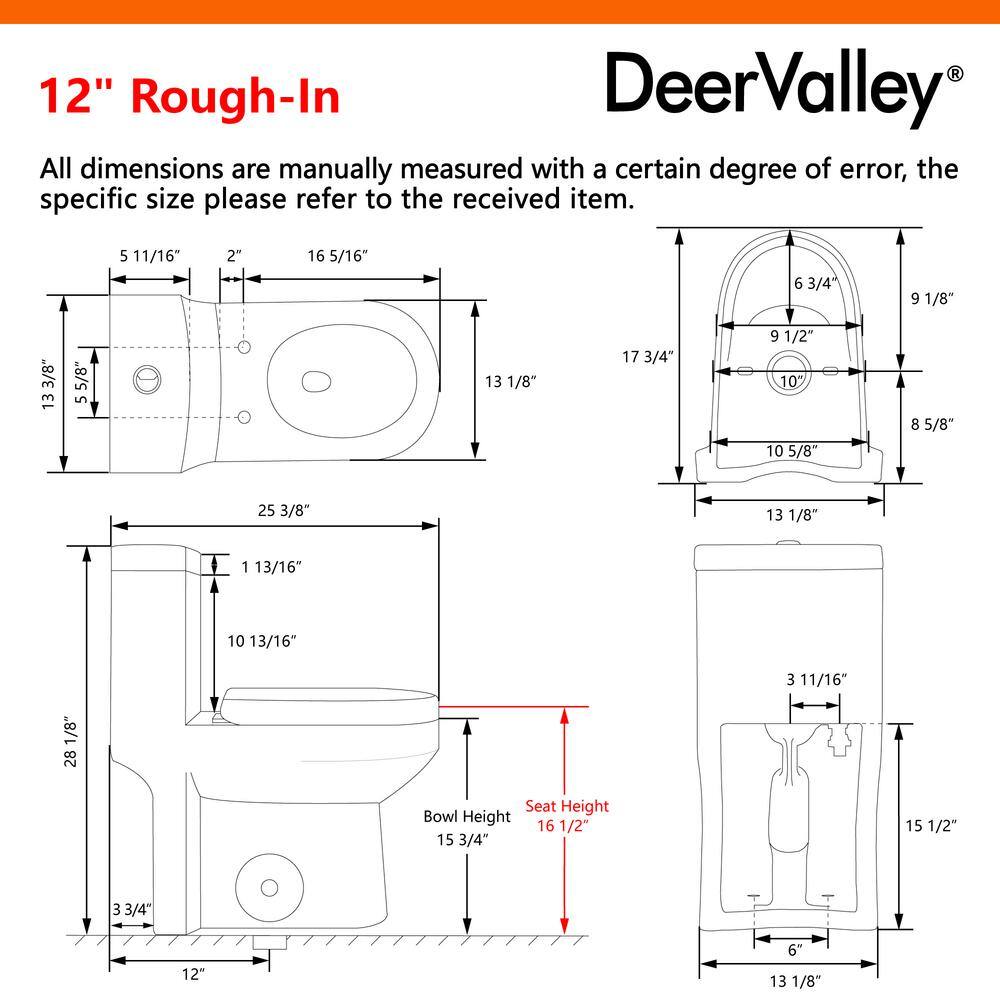 12" Rough-In

DeerValley®

All dimensions are manually measured with a certain degree of error, the specific size please refer to the received item.

5 11/16″
2″
16 5/16″
13 3/8″
5 5/8″
13 1/8″

17 3/4″
6 3/4″
9 1/2″
10″
10 5/8″
9 1/8″
8 5/8″
13 1/8″

25 3/8″
1 13/16″
10 13/16″
28 1/8″
Bowl Height
15 3/4″
Seat Height
16 1/2″
3 3/4″
12″

3 11/16″
15 1/2″
6″
13 1/8″