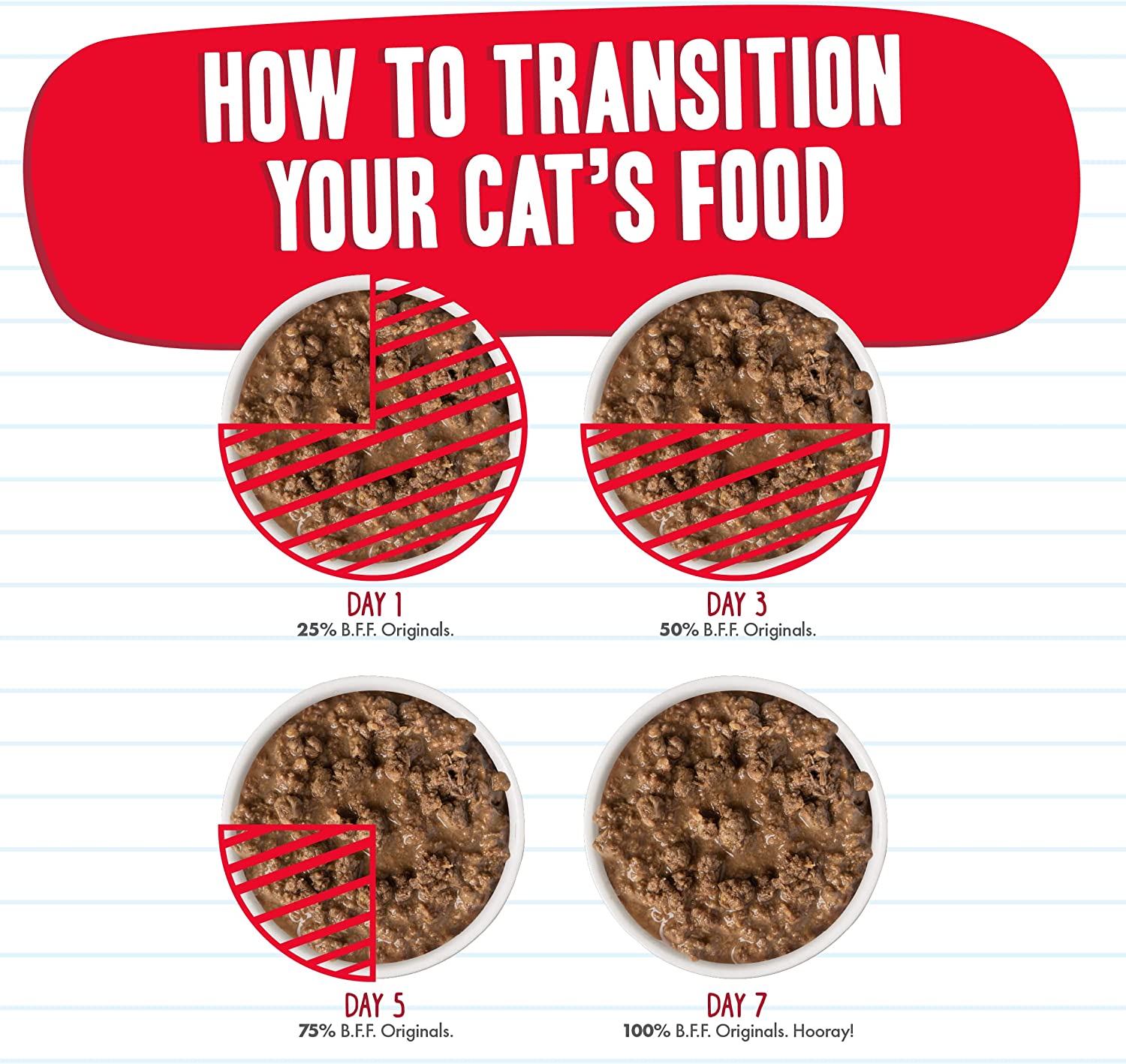 HOW TO TRANSITION YOUR CAT'S FOOD

DAY 1
25% B.F.F. Originals.

DAY 3
50% B.F.F. Originals.

DAY 5
75% B.F.F. Originals.

DAY 7
100% B.F.F. Originals. Hooray!