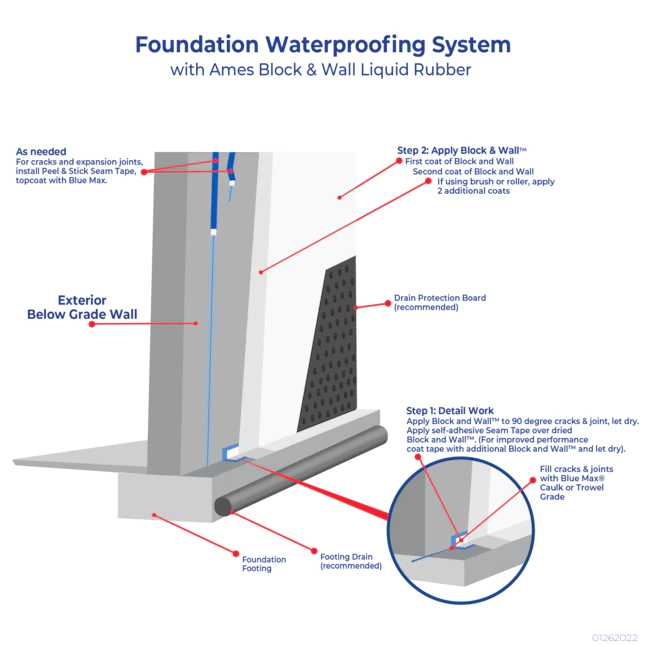 Foundation Waterproofing System
with Ames Block & Wall Liquid Rubber

As needed
For cracks and expansion joints, install Peel & Stick Seam Tape, topcoat with Blue Max.

Step 2: Apply Block & Wall™
First coat of Block and Wall
Second coat of Block and Wall
If using brush or roller, apply 2 additional coats

Exterior
Below Grade Wall

Drain Protection Board (recommended)

Step 1: Detail Work
Apply Block and Wall™ to 90 degree cracks & joint, let dry. Apply self-adhesive Seam Tape over dried Block and Wall™. (For improved performance coat tape with additional Block and Wall™ and let dry).

Fill cracks & joints with Blue Max® Caulk or Trowel Grade

Foundation Footing

Footing Drain (recommended)

01262022