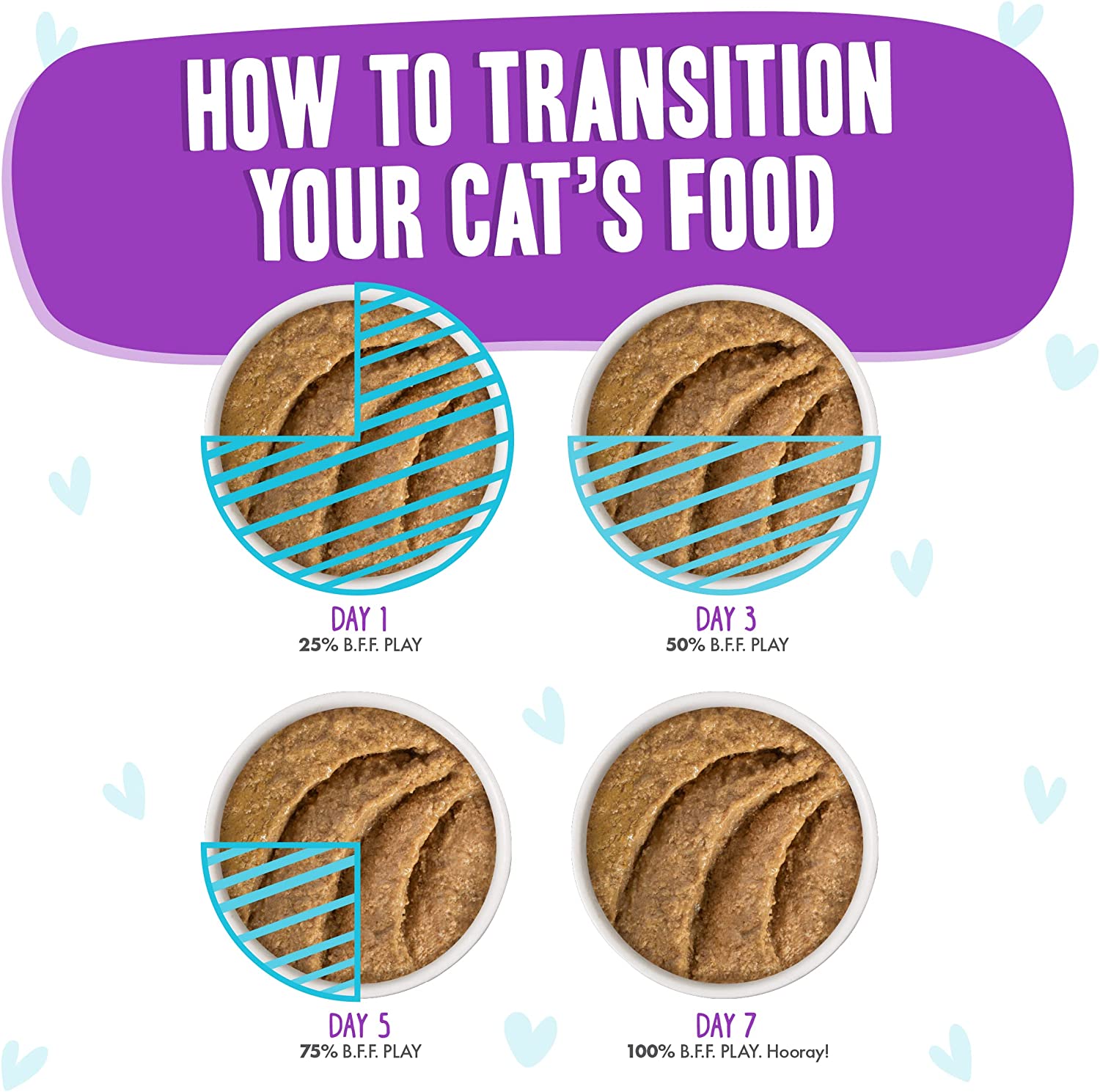 HOW TO TRANSITION YOUR CAT'S FOOD

DAY 1
25% B.F.F. PLAY

DAY 3
50% B.F.F. PLAY

DAY 5
75% B.F.F. PLAY

DAY 7
100% B.F.F. PLAY. Hooray!