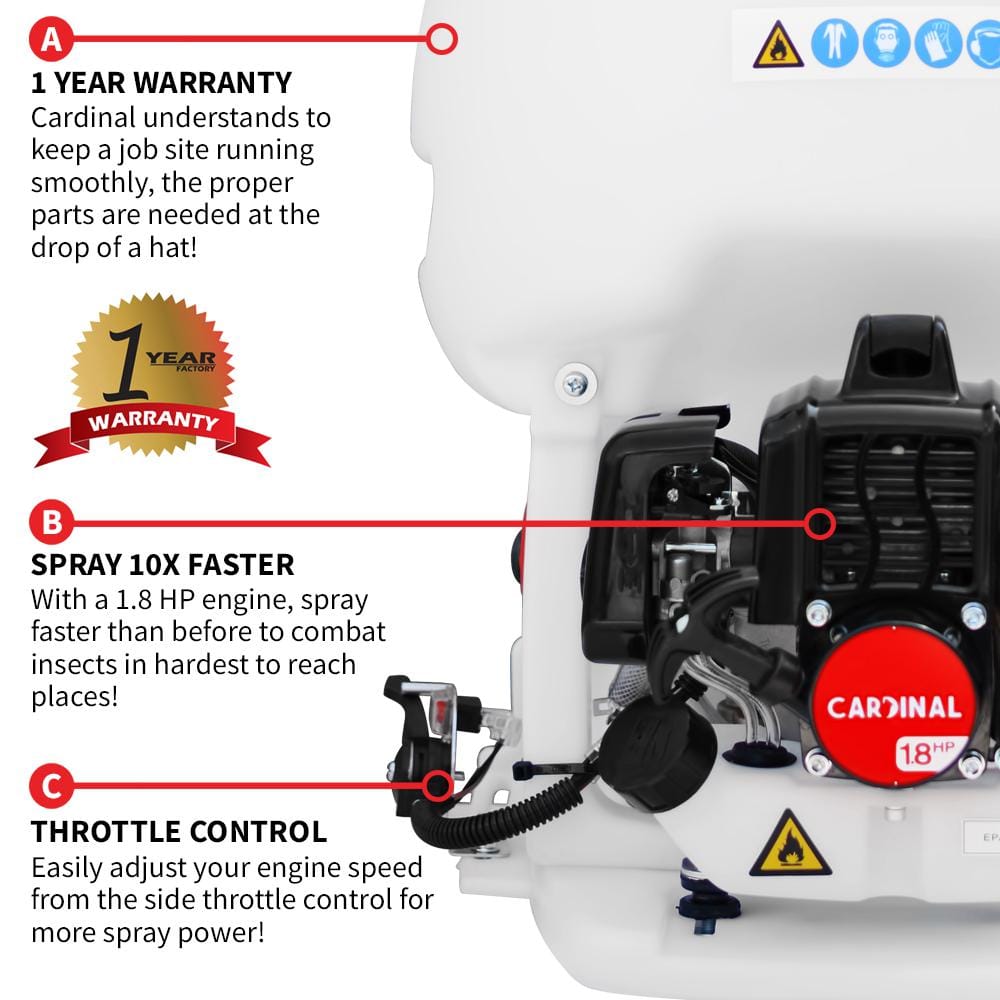 A

1 YEAR WARRANTY
Cardinal understands to keep a job site running smoothly, the proper parts are needed at the drop of a hat!

1 YEAR FACTORY WARRANTY

B

SPRAY 10X FASTER
With a 1.8 HP engine, spray faster than before to combat insects in hardest to reach places!

C

THROTTLE CONTROL
Easily adjust your engine speed from the side throttle control for more spray power!

CARDINAL
1.8 HP

EPA