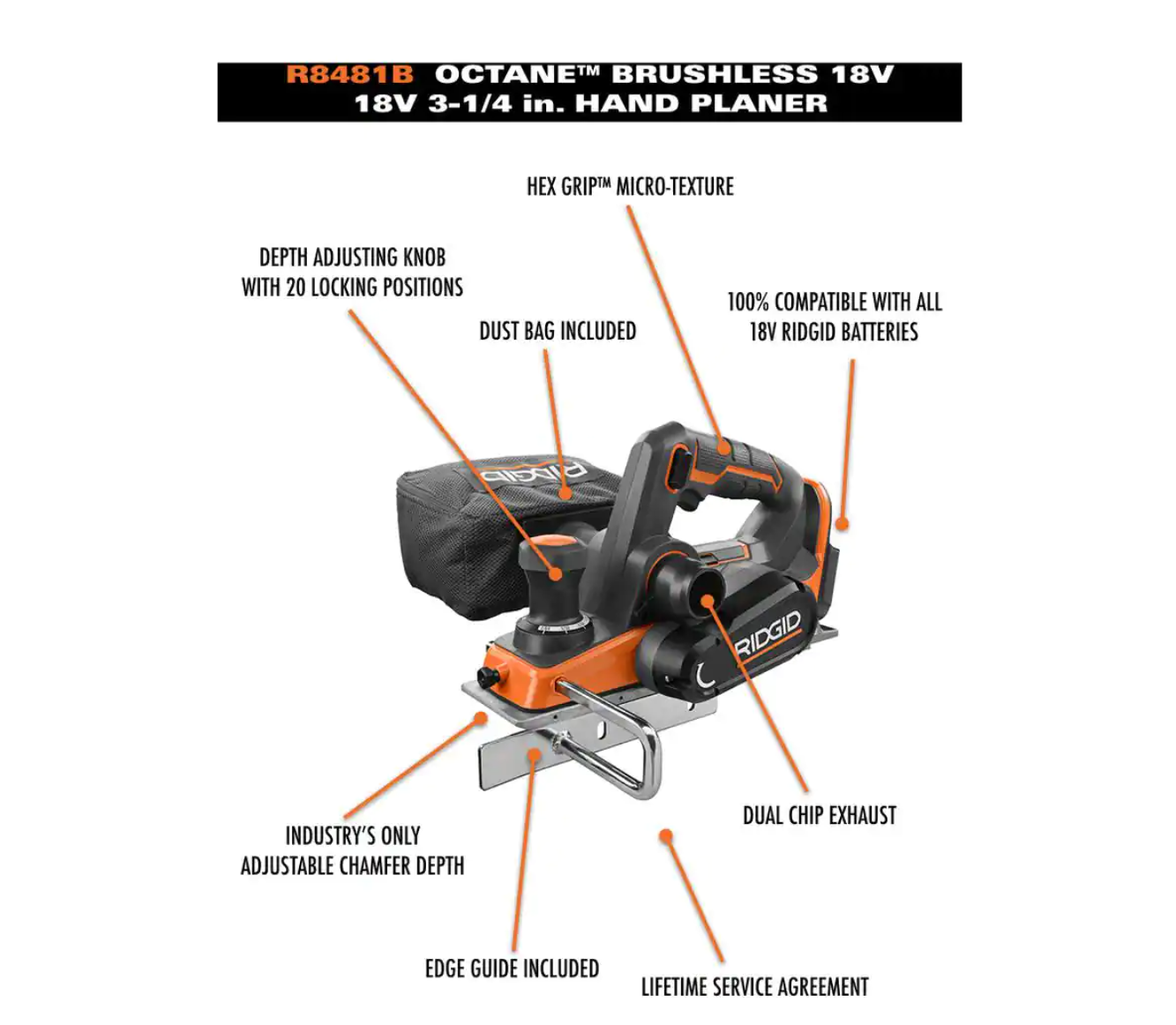 R8481B OCTANE™ BRUSHLESS 18V
18V 3-1/4 in. HAND PLANER

HEX GRIP™ MICRO-TEXTURE

DEPTH ADJUSTING KNOB
WITH 20 LOCKING POSITIONS

DUST BAG INCLUDED

100% COMPATIBLE WITH ALL
18V RIDGID BATTERIES

RIDGID

RIDGID

DUAL CHIP EXHAUST

INDUSTRY'S ONLY
ADJUSTABLE CHAMFER DEPTH

EDGE GUIDE INCLUDED

LIFETIME SERVICE AGREEMENT