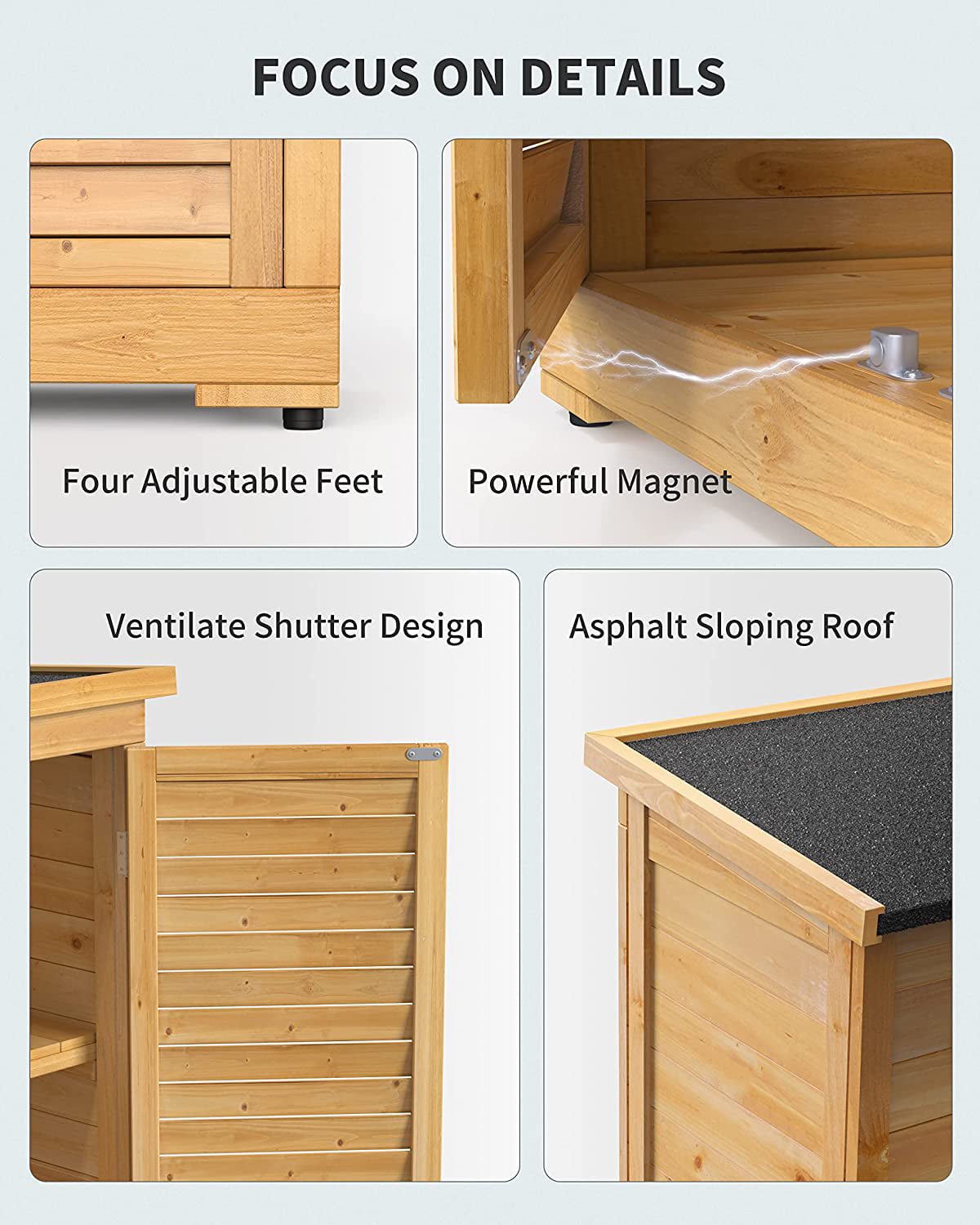 FOCUS ON DETAILS

Four Adjustable Feet

Powerful Magnet

Ventilate Shutter Design

Asphalt Sloping Roof