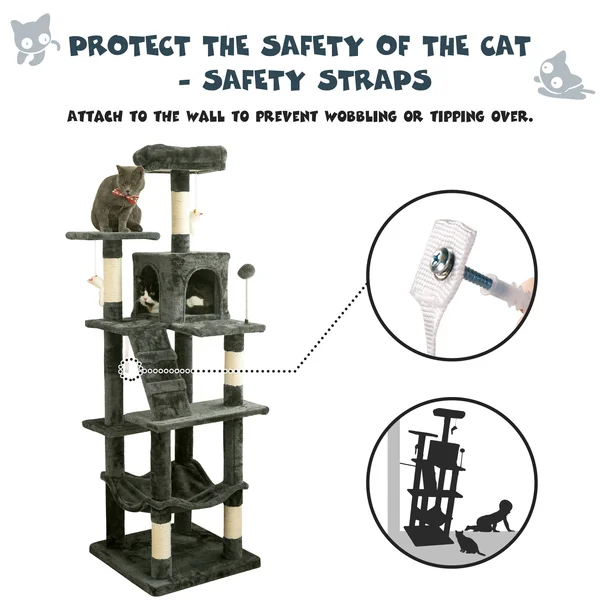 PROTECT THE SAFETY OF THE CAT - SAFETY STRAPS

ATTACH TO THE WALL TO PREVENT WOBBLING OR TIPPING OVER.