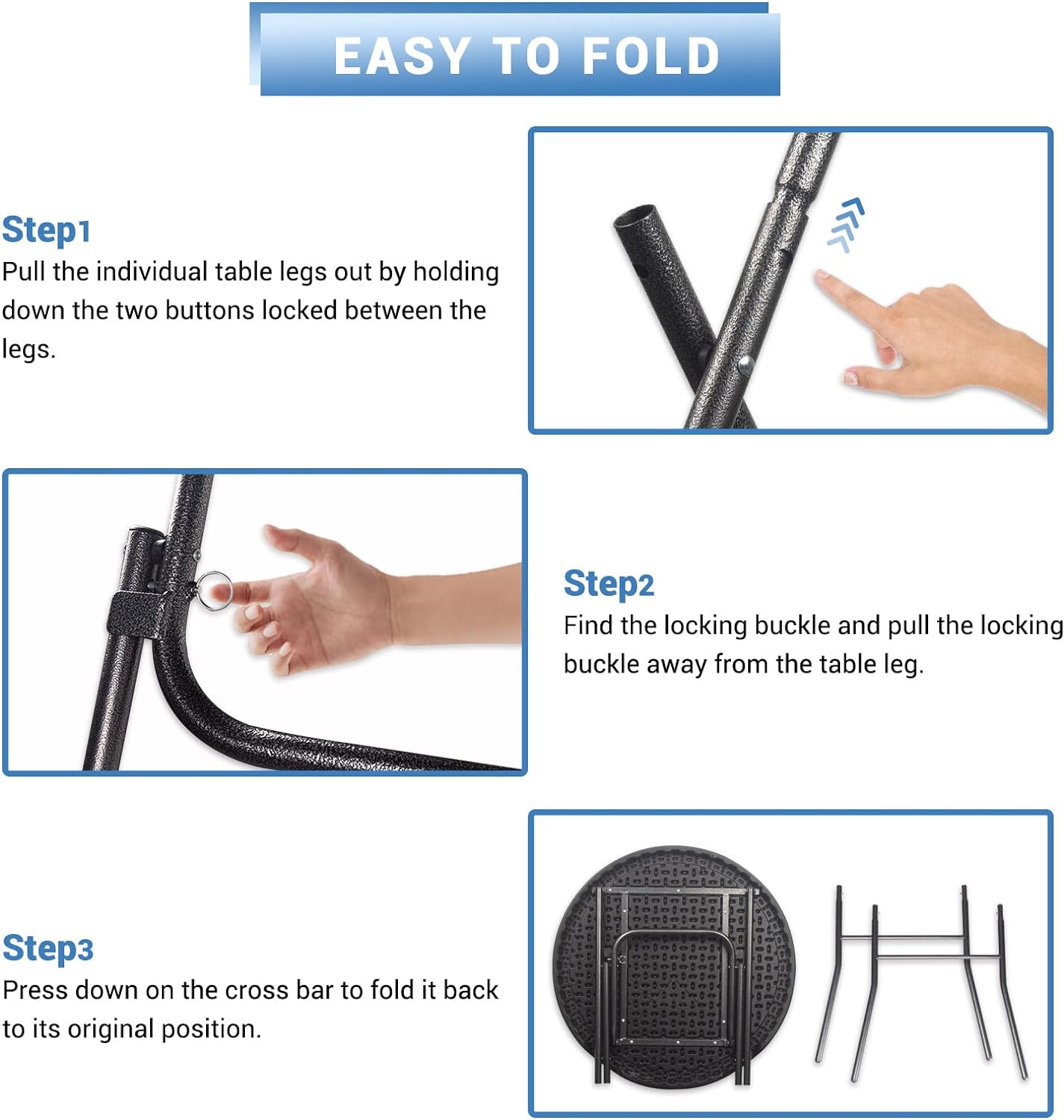 EASY TO FOLD

Step1
Pull the individual table legs out by holding down the two buttons locked between the legs.

Step2
Find the locking buckle and pull the locking buckle away from the table leg.

Step3
Press down on the cross bar to fold it back to its original position.