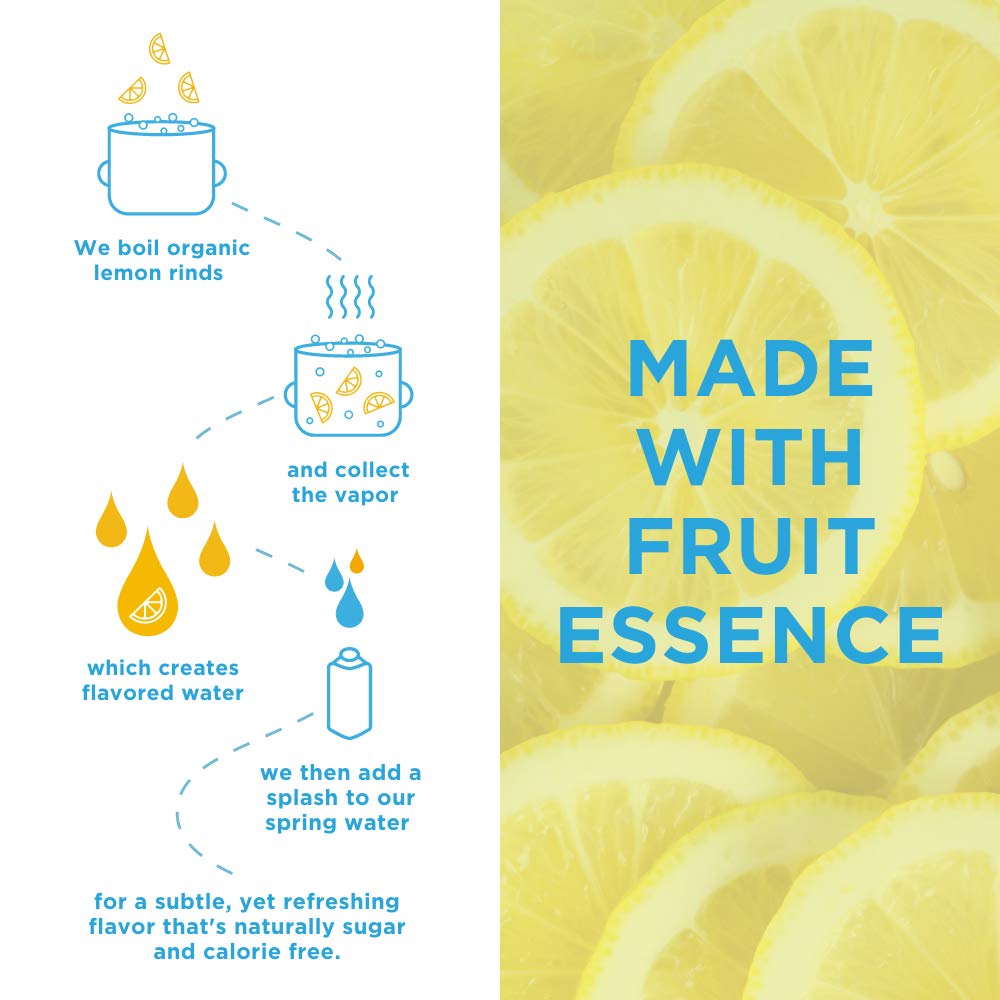 We boil organic lemon rinds

and collect the vapor

which creates flavored water

we then add a splash to our spring water

for a subtle, yet refreshing flavor that's naturally sugar and calorie free.

MADE WITH FRUIT ESSENCE