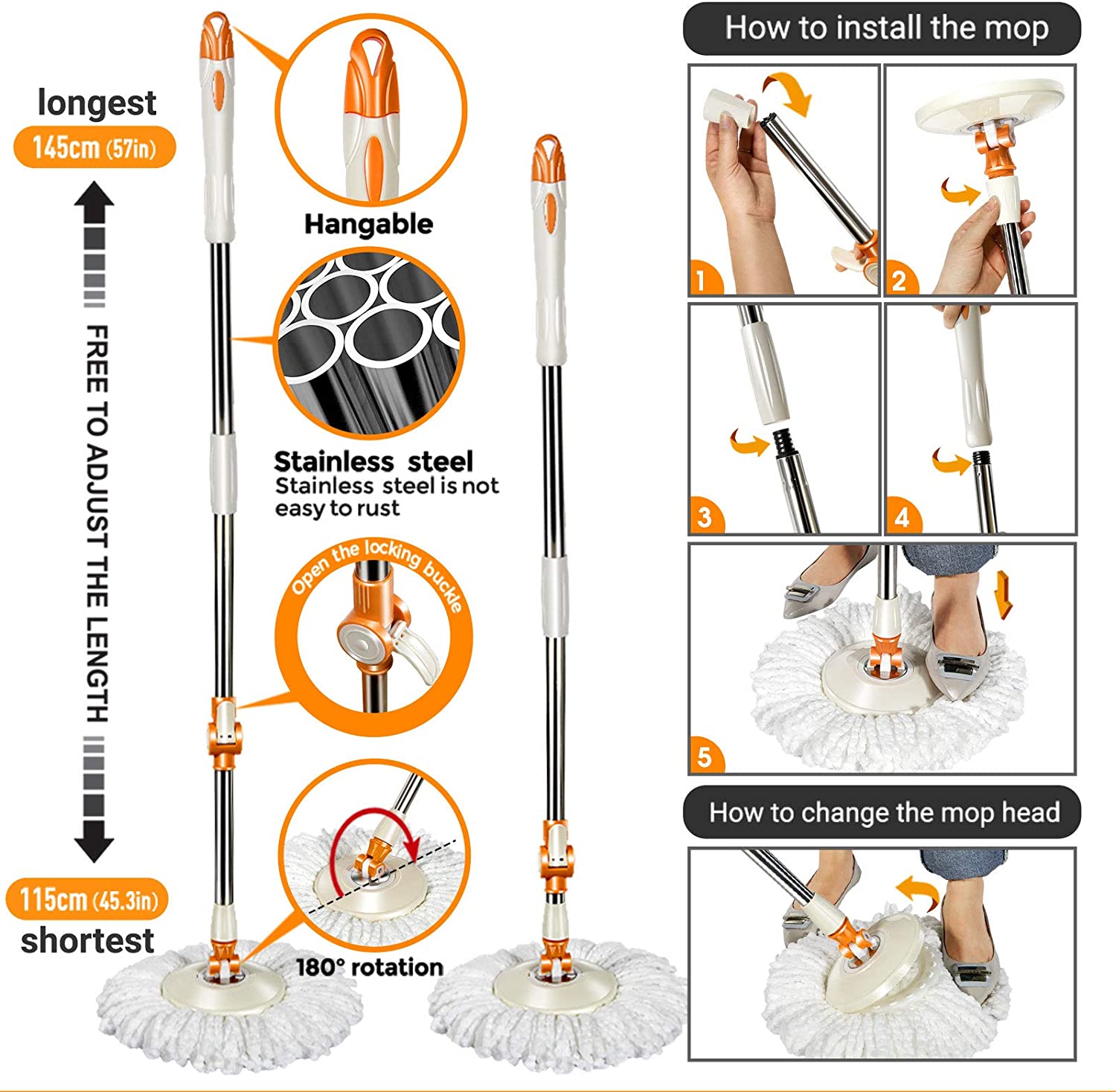 longest
145cm (57in)

FREE TO ADJUST THE LENGTH

115cm (45.3in)
shortest

Hangable

Stainless steel
Stainless steel is not easy to rust

Open the locking buckle

180° rotation

How to install the mop

1

2

3

4

5

How to change the mop head