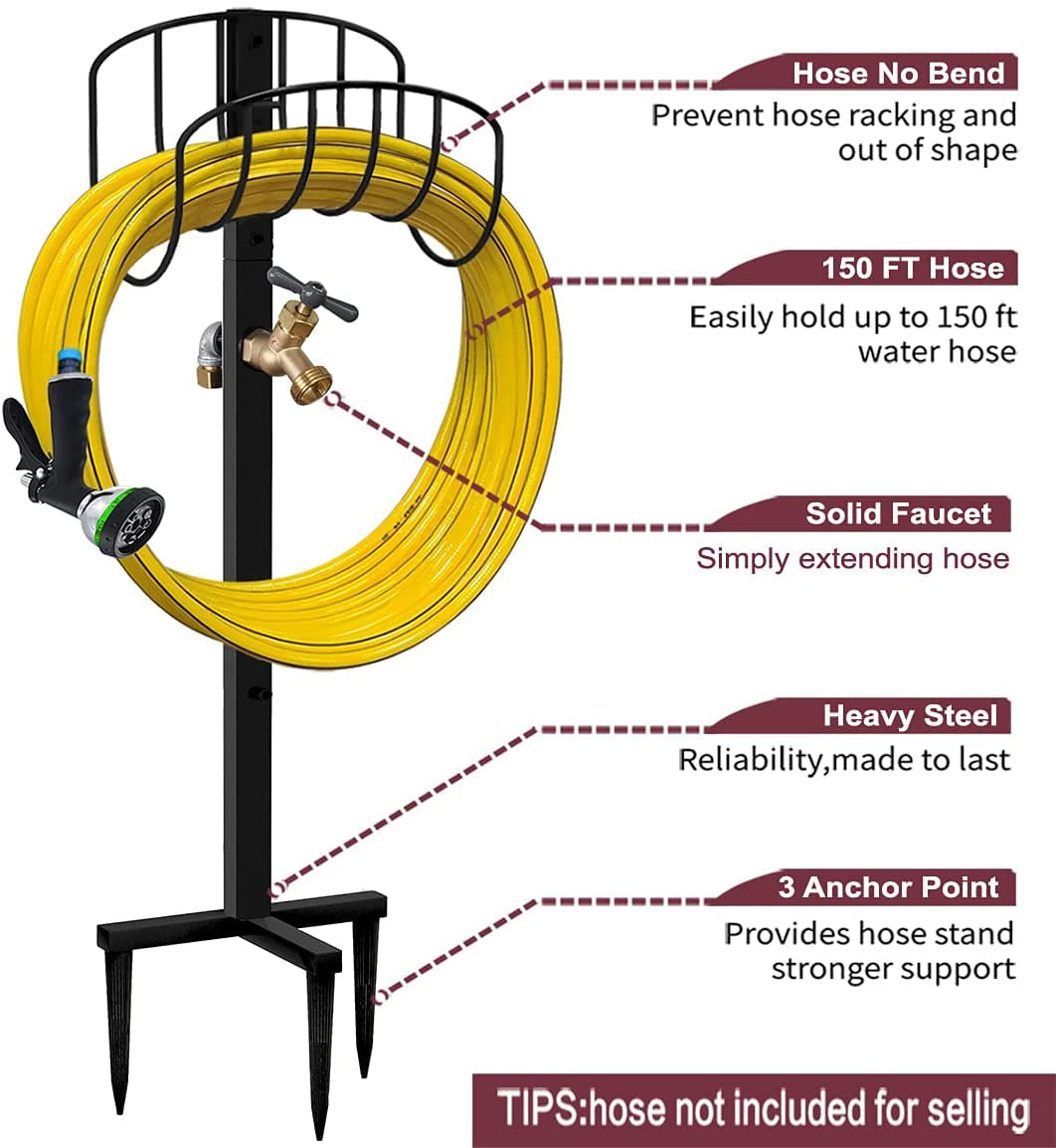 Hose No Bend
Prevent hose racking and out of shape

150 FT Hose
Easily hold up to 150 ft water hose

Solid Faucet
Simply extending hose

Heavy Steel
Reliability,made to last

3 Anchor Point
Provides hose stand stronger support

TIPS:hose not included for selling