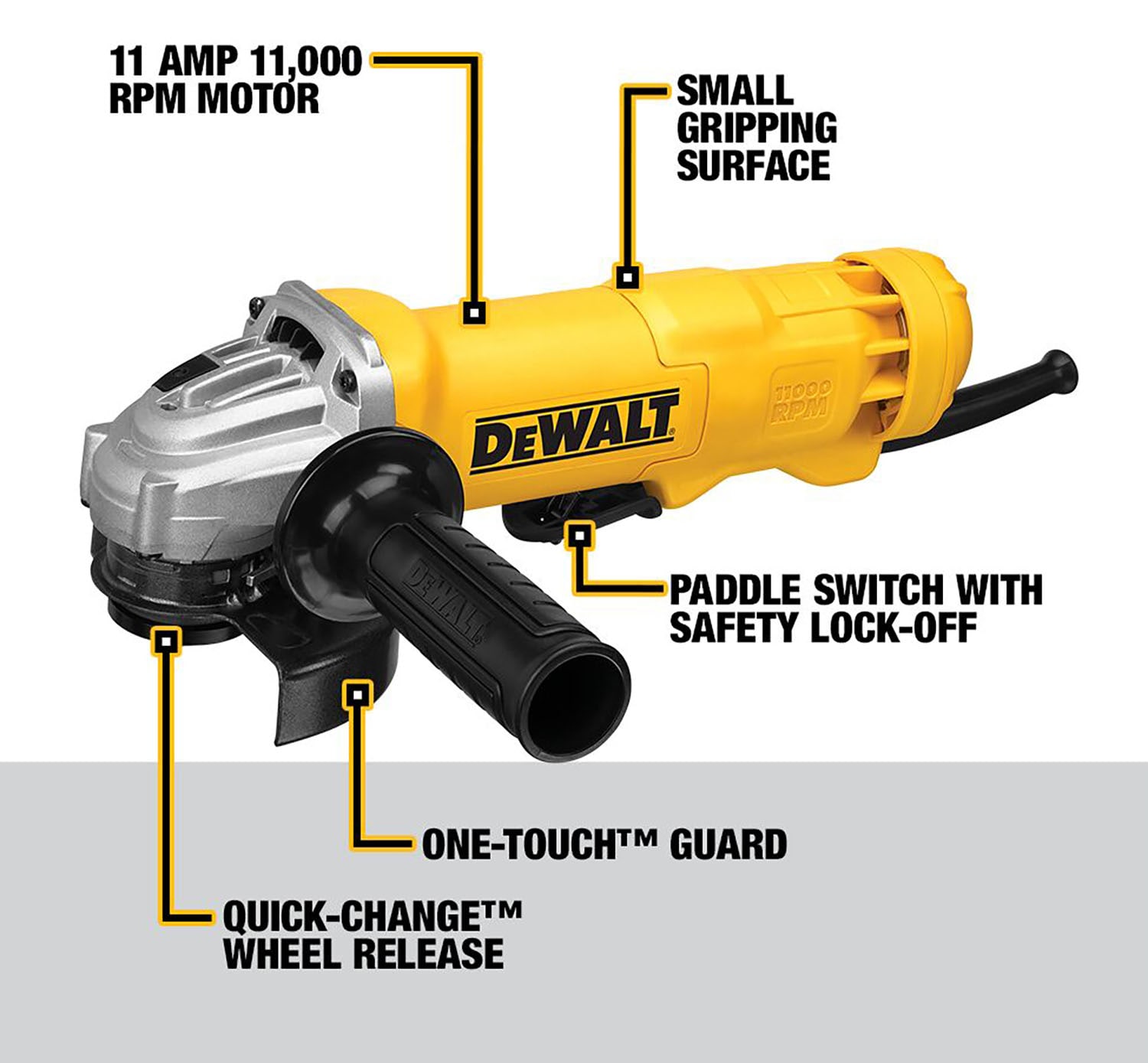 11 AMP 11,000 RPM MOTOR

SMALL GRIPPING SURFACE

DEWALT

11000 RPM

DEWALT

PADDLE SWITCH WITH SAFETY LOCK-OFF

ONE-TOUCH™ GUARD

QUICK-CHANGE™ WHEEL RELEASE