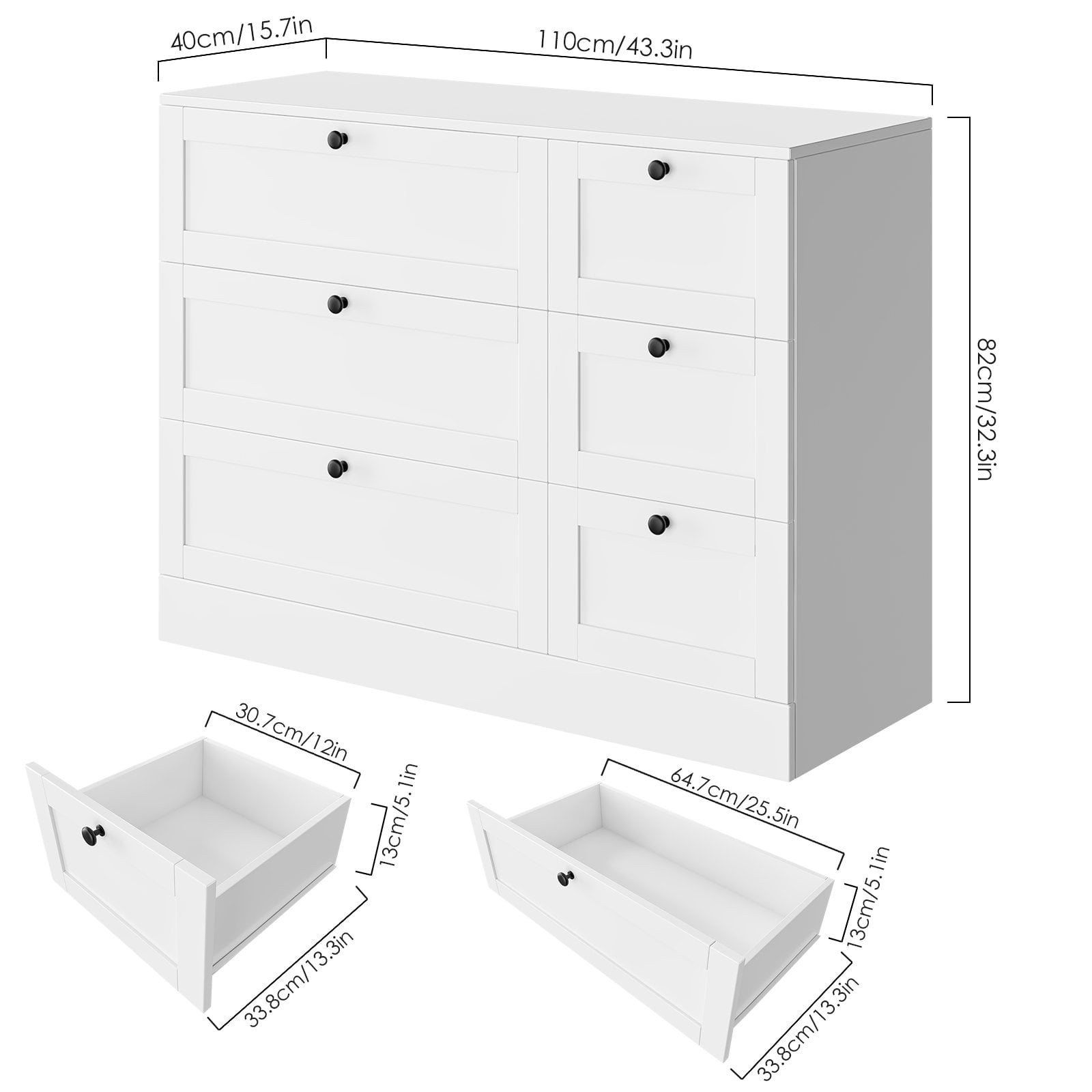 40cm/15.7in
110cm/43.3in
82cm/32.3in
30.7cm/12in
13cm/5.1in
33.8cm/13.3in
64.7cm/25.5in
13cm/5.1in
33.8cm/13.3in