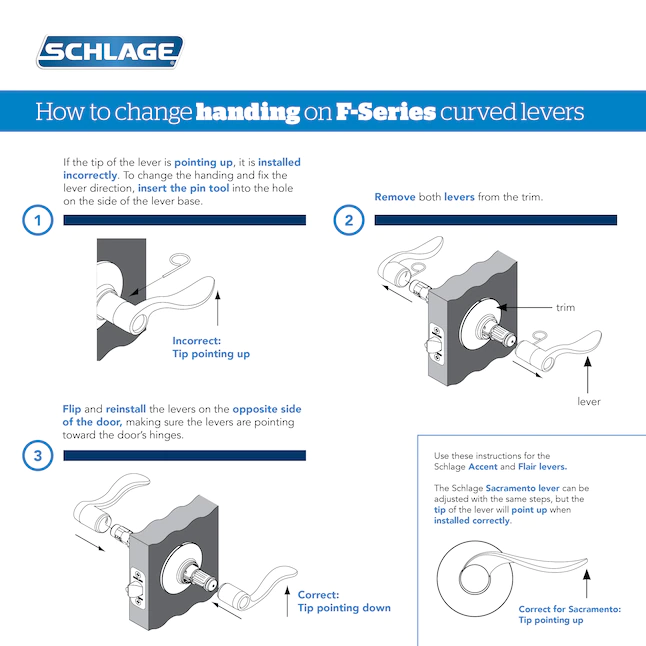 SCHLAGE

How to change handing on F-Series curved levers

If the tip of the lever is pointing up, it is installed incorrectly. To change the handing and fix the lever direction, insert the pin tool into the hole on the side of the lever base.

1

Incorrect:
Tip pointing up

Remove both levers from the trim.

2

trim

lever

Flip and reinstall the levers on the opposite side of the door, making sure the levers are pointing toward the door's hinges.

3

Correct:
Tip pointing down

Use these instructions for the Schlage Accent and Flair levers.

The Schlage Sacramento lever can be adjusted with the same steps, but the tip of the lever will point up when installed correctly.

Correct for Sacramento:
Tip pointing up