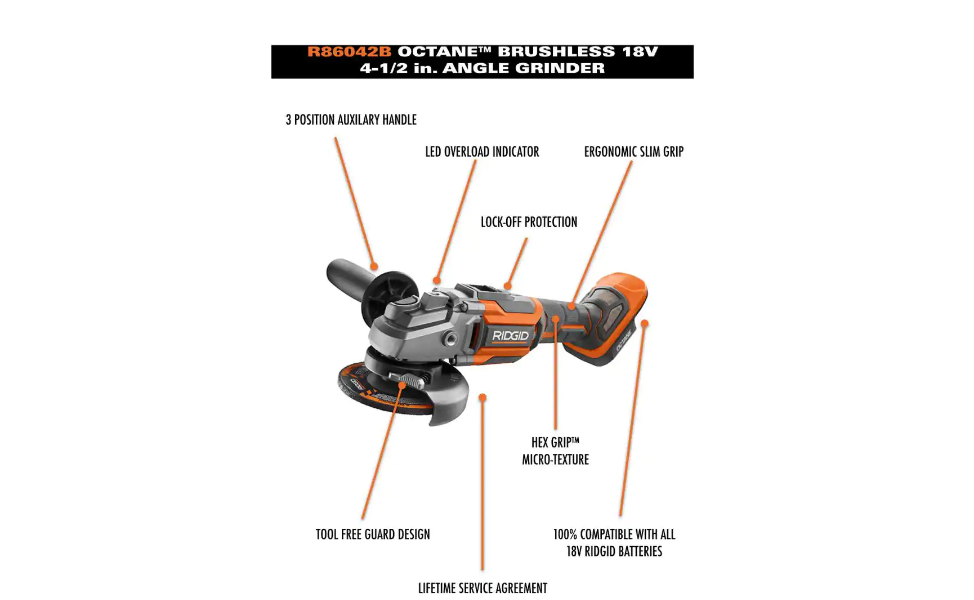 R86042B OCTANE™ BRUSHLESS 18V 4-1/2 in. ANGLE GRINDER

3 POSITION AUXILARY HANDLE

LED OVERLOAD INDICATOR

ERGONOMIC SLIM GRIP

LOCK-OFF PROTECTION

RIDGID

HEX GRIP™ MICRO-TEXTURE

TOOL FREE GUARD DESIGN

100% COMPATIBLE WITH ALL 18V RIDGID BATTERIES

LIFETIME SERVICE AGREEMENT