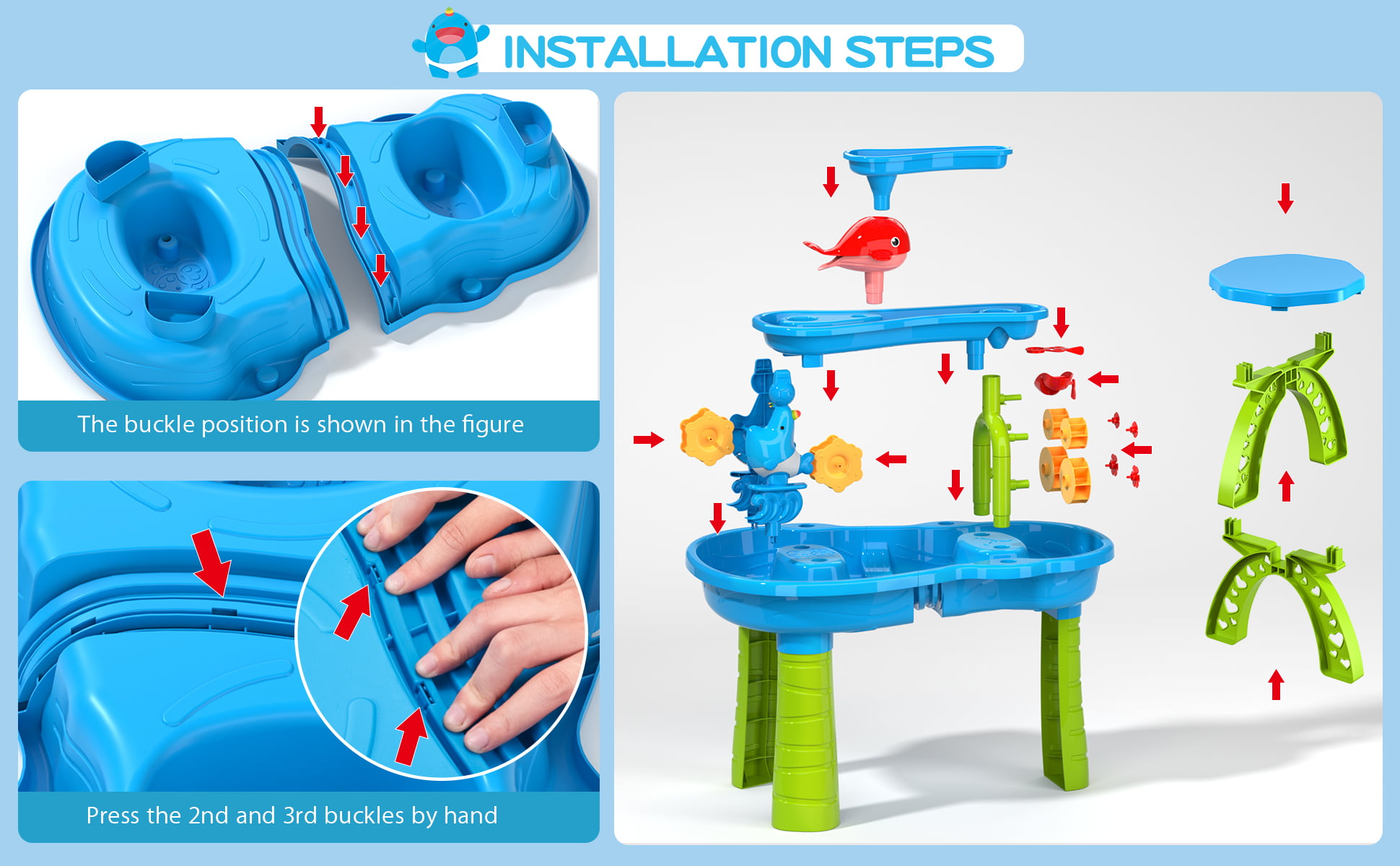 INSTALLATION STEPS

The buckle position is shown in the figure

Press the 2nd and 3rd buckles by hand