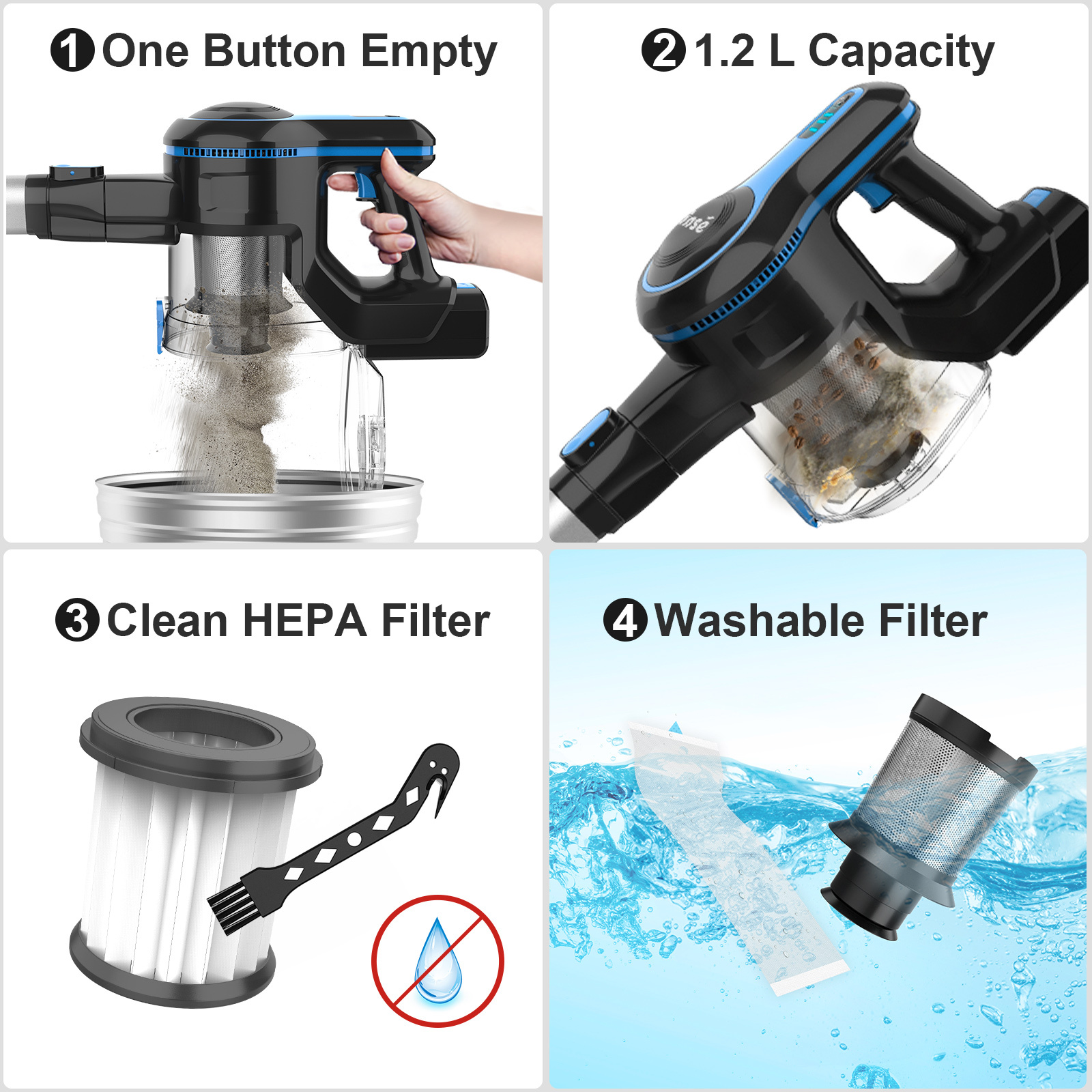 ❶ One Button Empty

❷ 1.2 L Capacity

inse

❸ Clean HEPA Filter

❹ Washable Filter