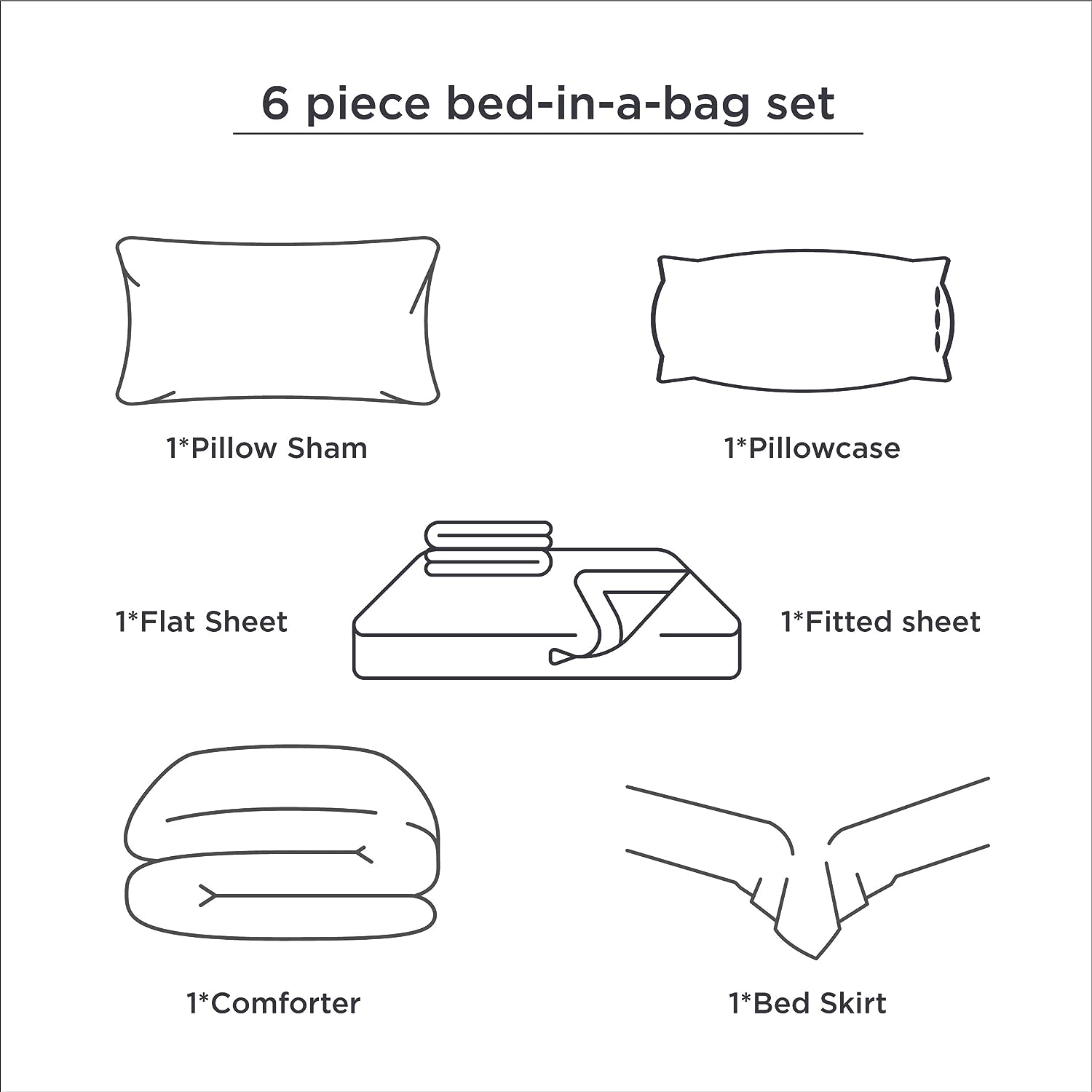 6 piece bed-in-a-bag set

1*Pillow Sham

1*Pillowcase

1*Flat Sheet

1*Fitted sheet

1*Comforter

1*Bed Skirt