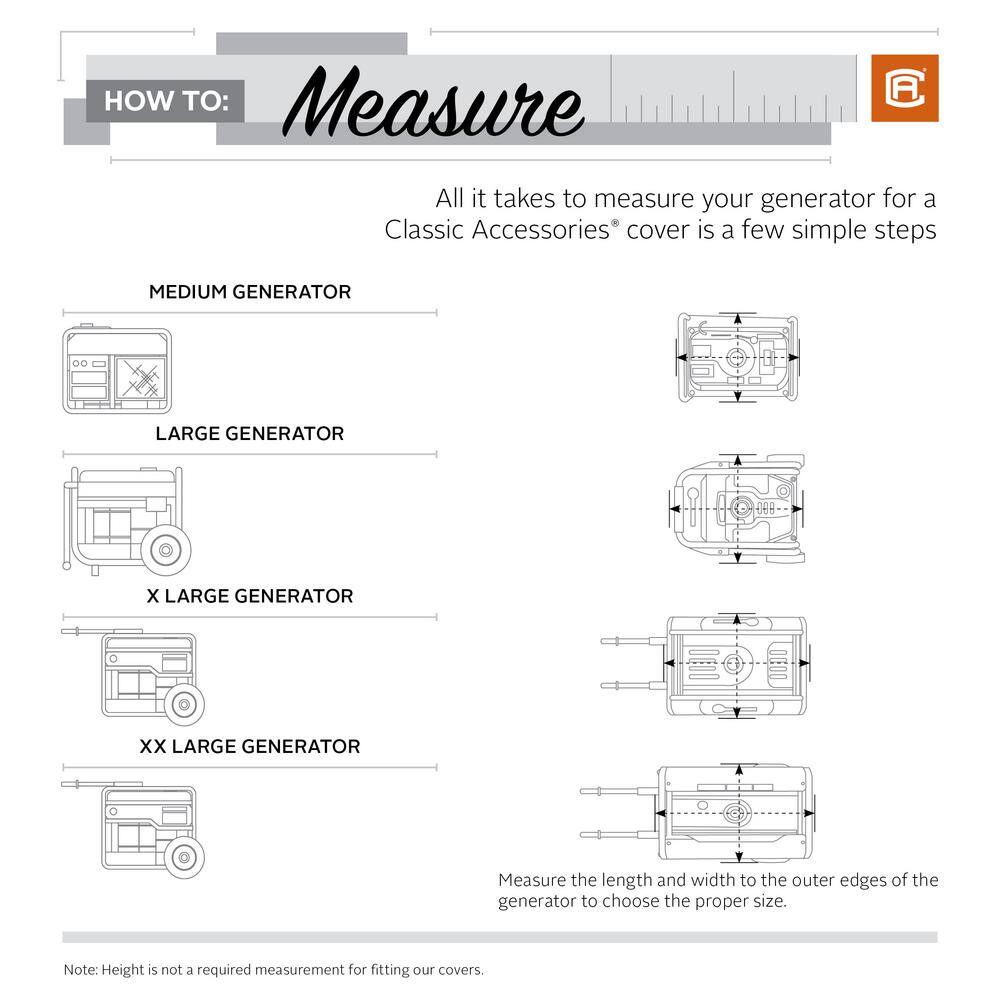 HOW TO: Measure

All it takes to measure your generator for a Classic Accessories® cover is a few simple steps

MEDIUM GENERATOR

LARGE GENERATOR

X LARGE GENERATOR

XX LARGE GENERATOR

Measure the length and width to the outer edges of the generator to choose the proper size.

Note: Height is not a required measurement for fitting our covers.