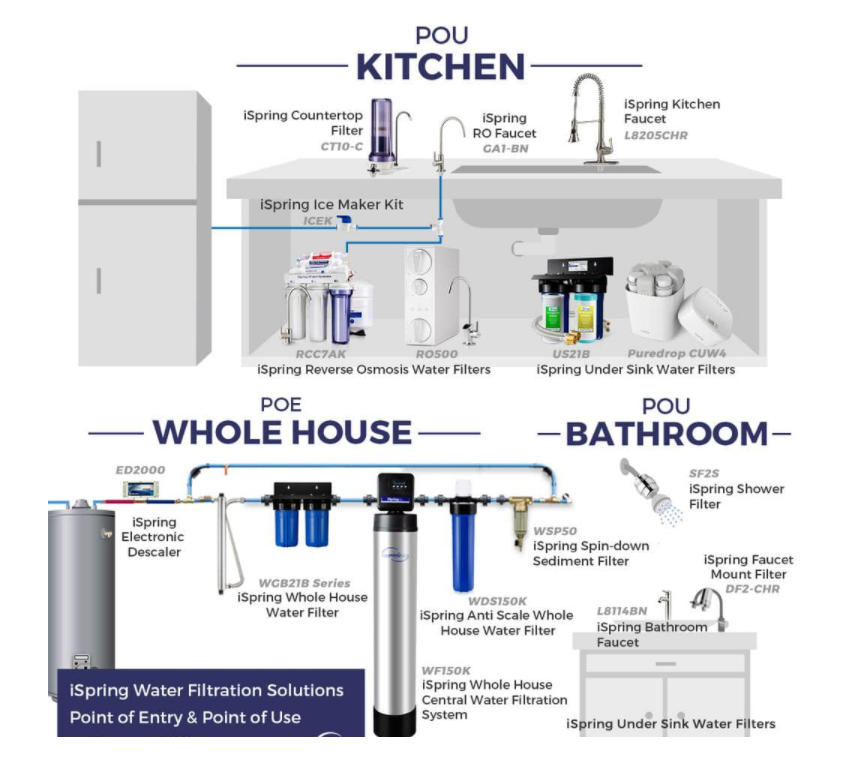 POU
KITCHEN

iSpring Countertop Filter
CT10-C

iSpring RO Faucet
GA1-BN

iSpring Kitchen Faucet
L8205CHR

iSpring Ice Maker Kit
ICEK

RCC7AK
RO500
iSpring Reverse Osmosis Water Filters

US21B
Puredrop CUW4
iSpring Under Sink Water Filters

POE
WHOLE HOUSE

ED2000
iSpring Electronic Descaler

WGB21B Series
iSpring Whole House Water Filter

WDS150K
iSpring Anti Scale Whole House Water Filter

WSP50
iSpring Spin-down Sediment Filter

WF150K
iSpring Whole House Central Water Filtration System

iSpring Water Filtration Solutions
Point of Entry & Point of Use

POU
BATHROOM

SF2S
iSpring Shower Filter

iSpring Faucet Mount Filter
DF2-CHR

L8114BN
iSpring Bathroom Faucet

iSpring Under Sink Water Filters