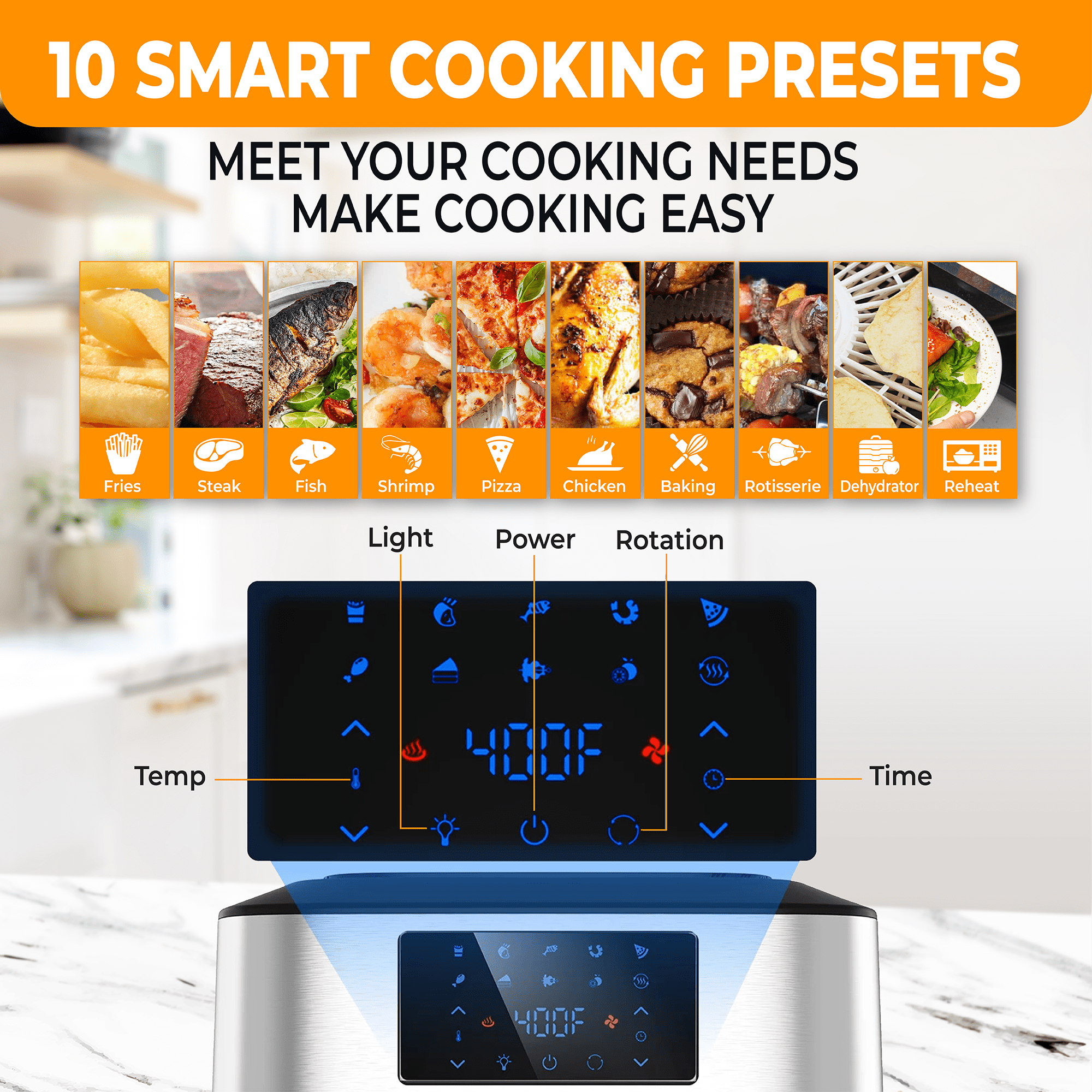 10 SMART COOKING PRESETS

MEET YOUR COOKING NEEDS
MAKE COOKING EASY

Fries Steak Fish Shrimp Pizza Chicken Baking Rotisserie Dehydrator Reheat

Light Power Rotation

Temp

400F

Time

400F