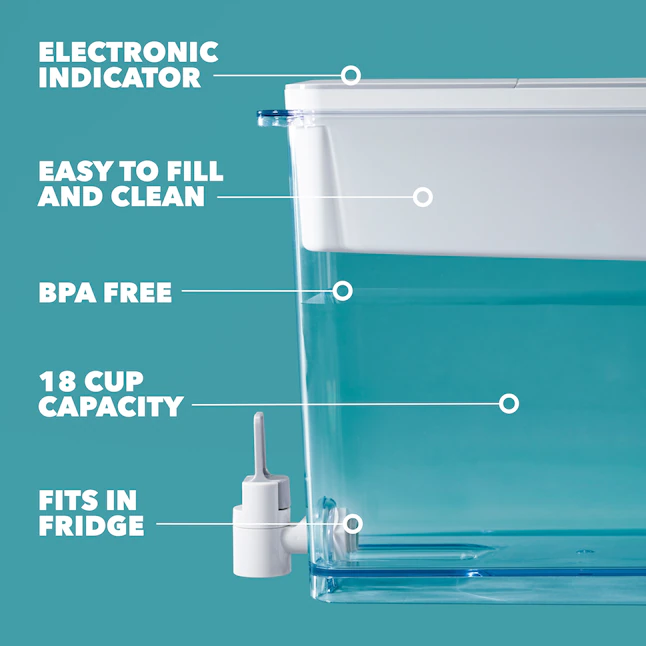 ELECTRONIC INDICATOR

EASY TO FILL AND CLEAN

BPA FREE

18 CUP CAPACITY

FITS IN FRIDGE