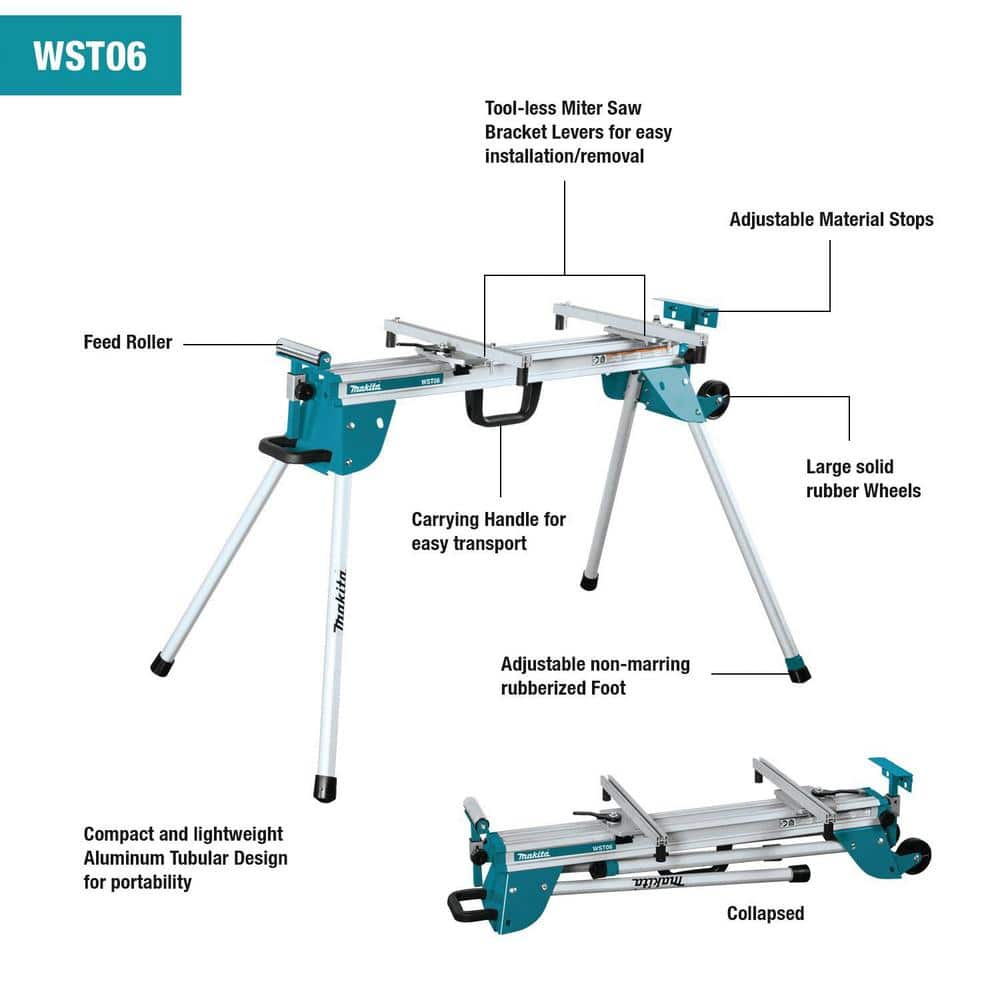 WST06

Tool-less Miter Saw Bracket Levers for easy installation/removal

Adjustable Material Stops

Feed Roller

makita

WST06

Large solid rubber Wheels

Carrying Handle for easy transport

makita

Adjustable non-marring rubberized Foot

Compact and lightweight Aluminum Tubular Design for portability

makita

WST06

makita

Collapsed