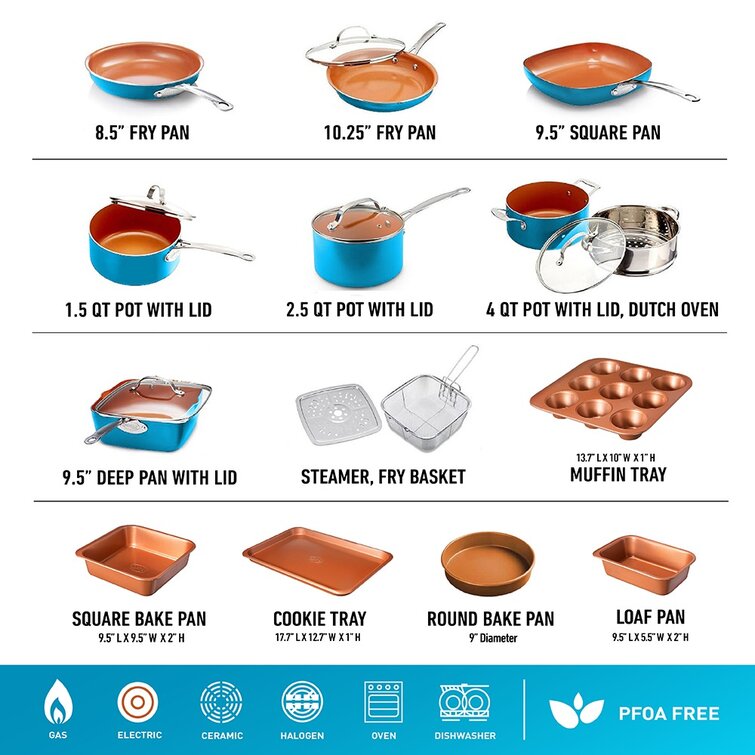 8.5" FRY PAN

10.25" FRY PAN

9.5" SQUARE PAN

1.5 QT POT WITH LID

2.5 QT POT WITH LID

4 QT POT WITH LID, DUTCH OVEN

9.5" DEEP PAN WITH LID

STEAMER, FRY BASKET

13.7" L X 10" W X 1" H
MUFFIN TRAY

SQUARE BAKE PAN
9.5" L X 9.5" W X 2" H

COOKIE TRAY
17.7" L X 12.7" W X 1" H

ROUND BAKE PAN
9" Diameter

LOAF PAN
9.5" L X 5.5" W X 2" H

GAS ELECTRIC CERAMIC HALOGEN OVEN DISHWASHER

PFOA FREE